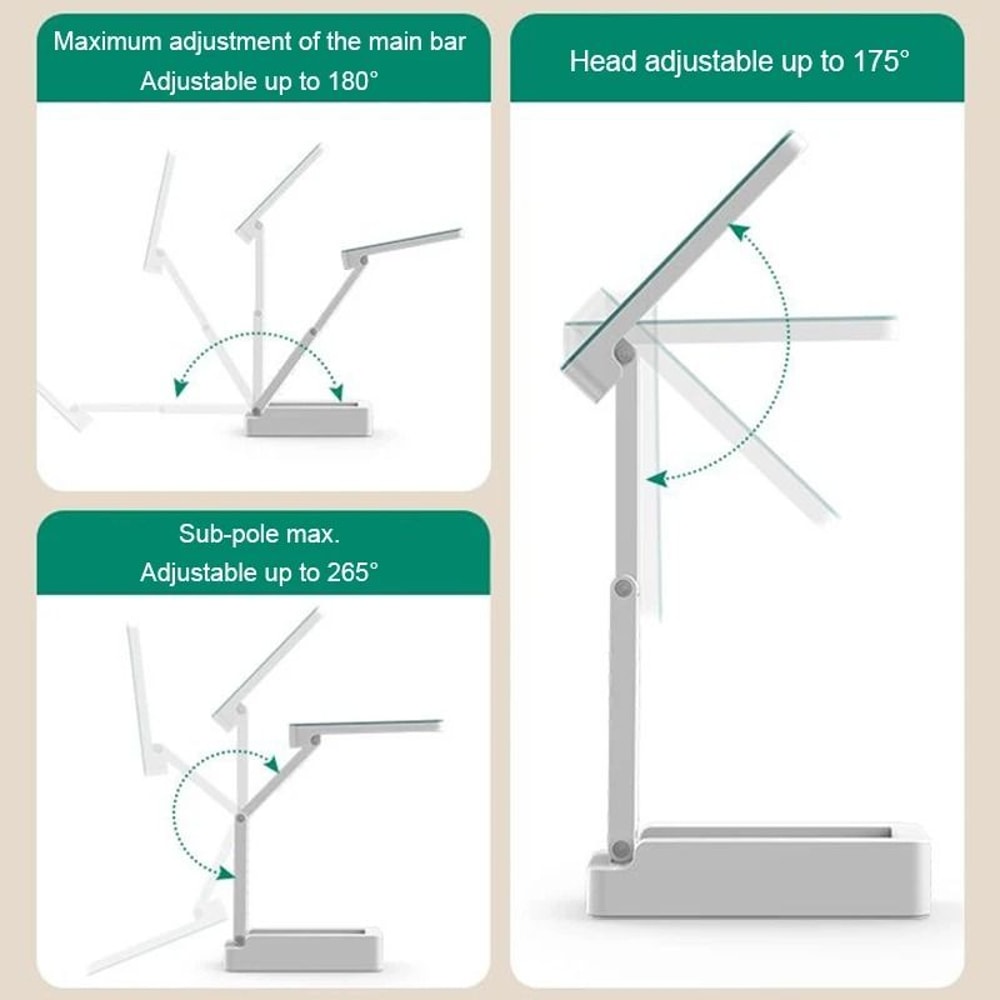 Maximum adjustment of the main bar
Adjustable up to 180°

Sub-pole max.
Adjustable up to 265°

Head adjustable up to 175°