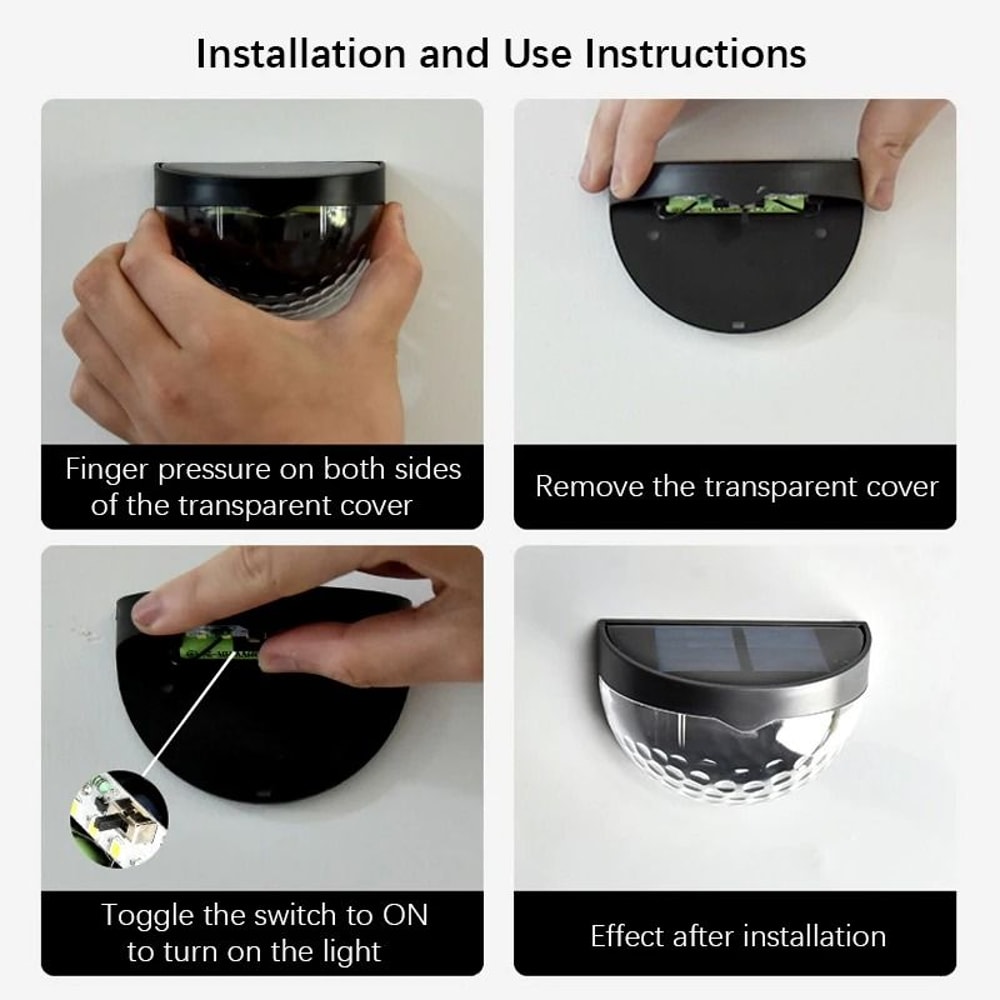 Installation and Use Instructions

Finger pressure on both sides of the transparent cover

Remove the transparent cover

Toggle the switch to ON to turn on the light

Effect after installation