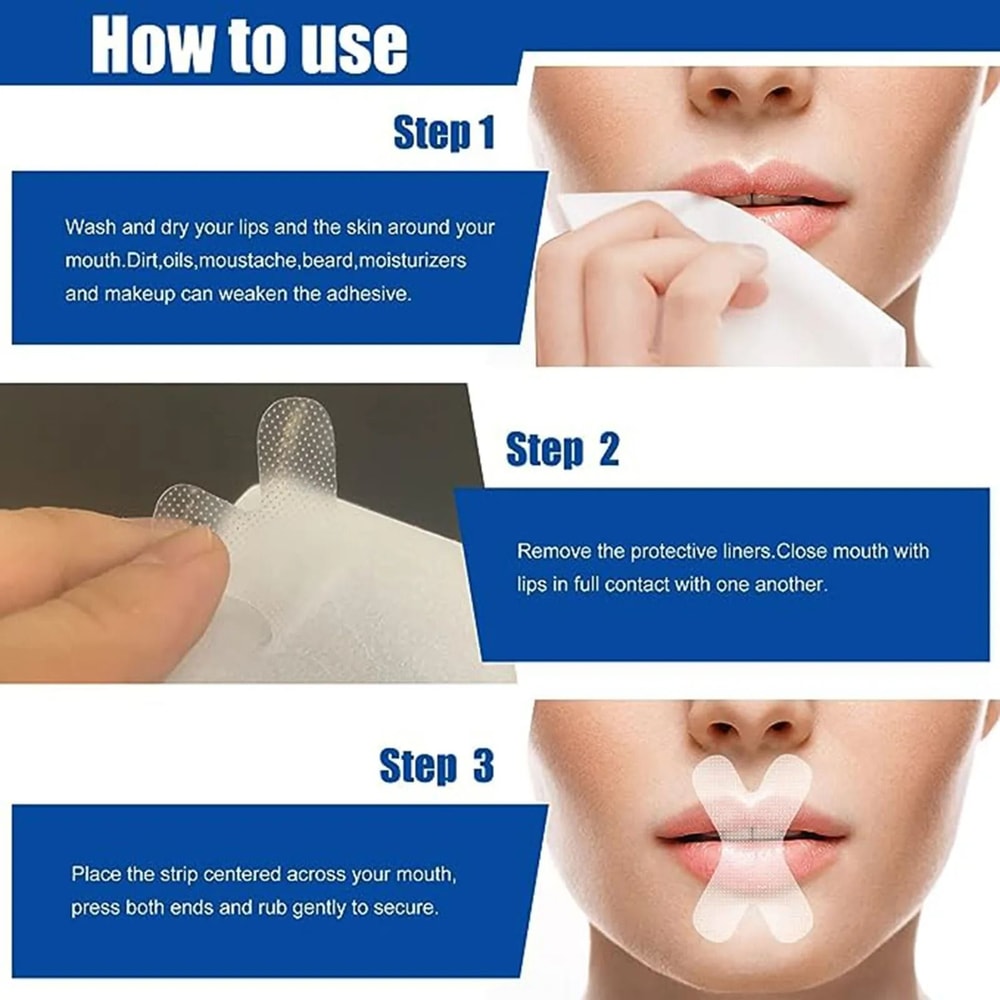 How to use

Step 1

Wash and dry your lips and the skin around your mouth.Dirt,oils,moustache,beard,moisturizers and makeup can weaken the adhesive.

Step 2

Remove the protective liners.Close mouth with lips in full contact with one another.

Step 3

Place the strip centered across your mouth, press both ends and rub gently to secure.