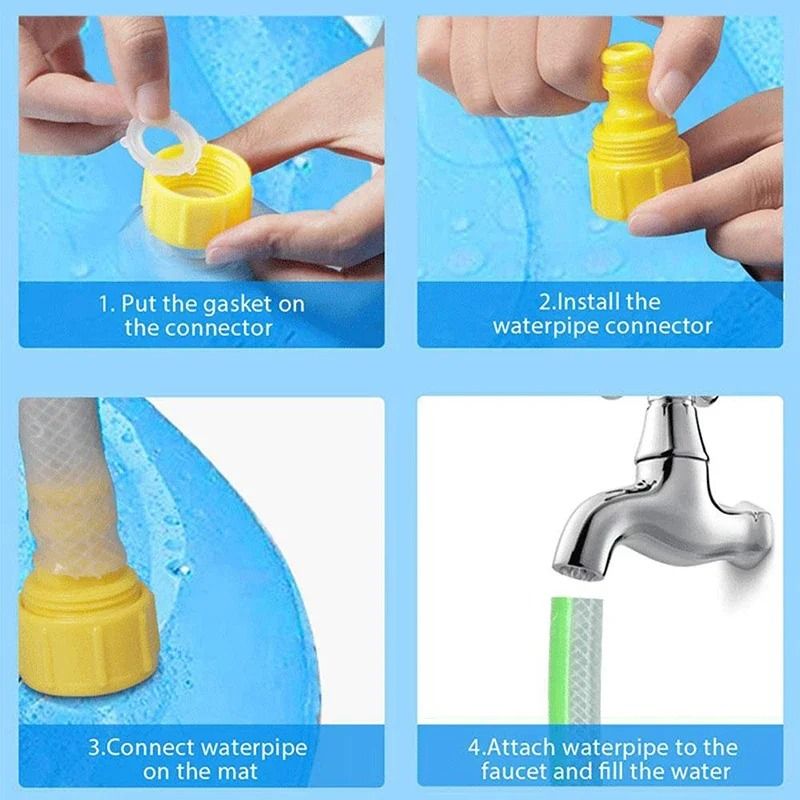 1. Put the gasket on the connector

2.Install the waterpipe connector

3.Connect waterpipe on the mat

4.Attach waterpipe to the faucet and fill the water