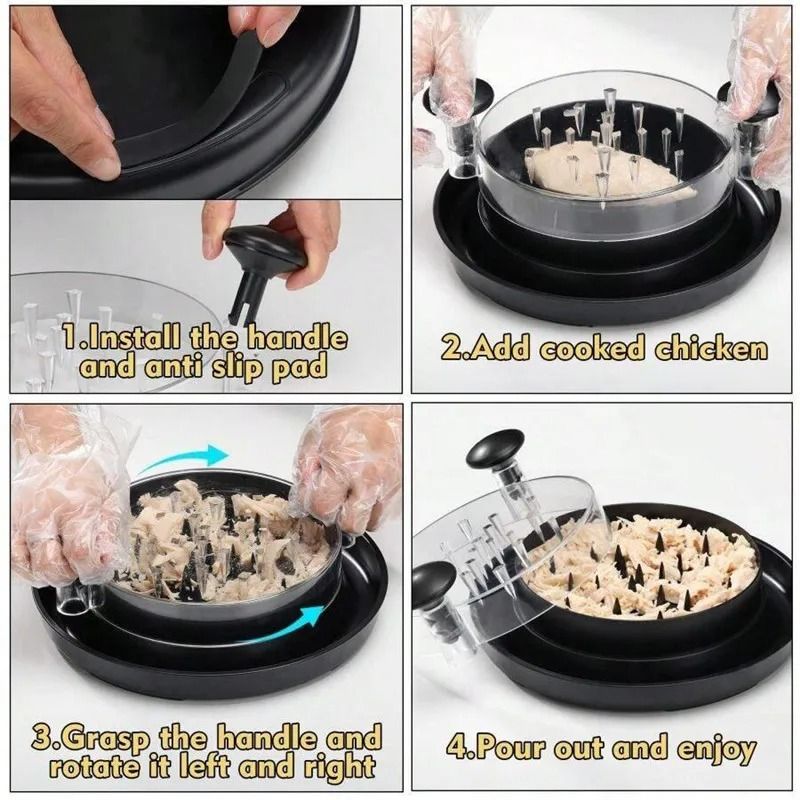 1.Install the handle and anti slip pad

2.Add cooked chicken

3.Grasp the handle and rotate it left and right

4.Pour out and enjoy