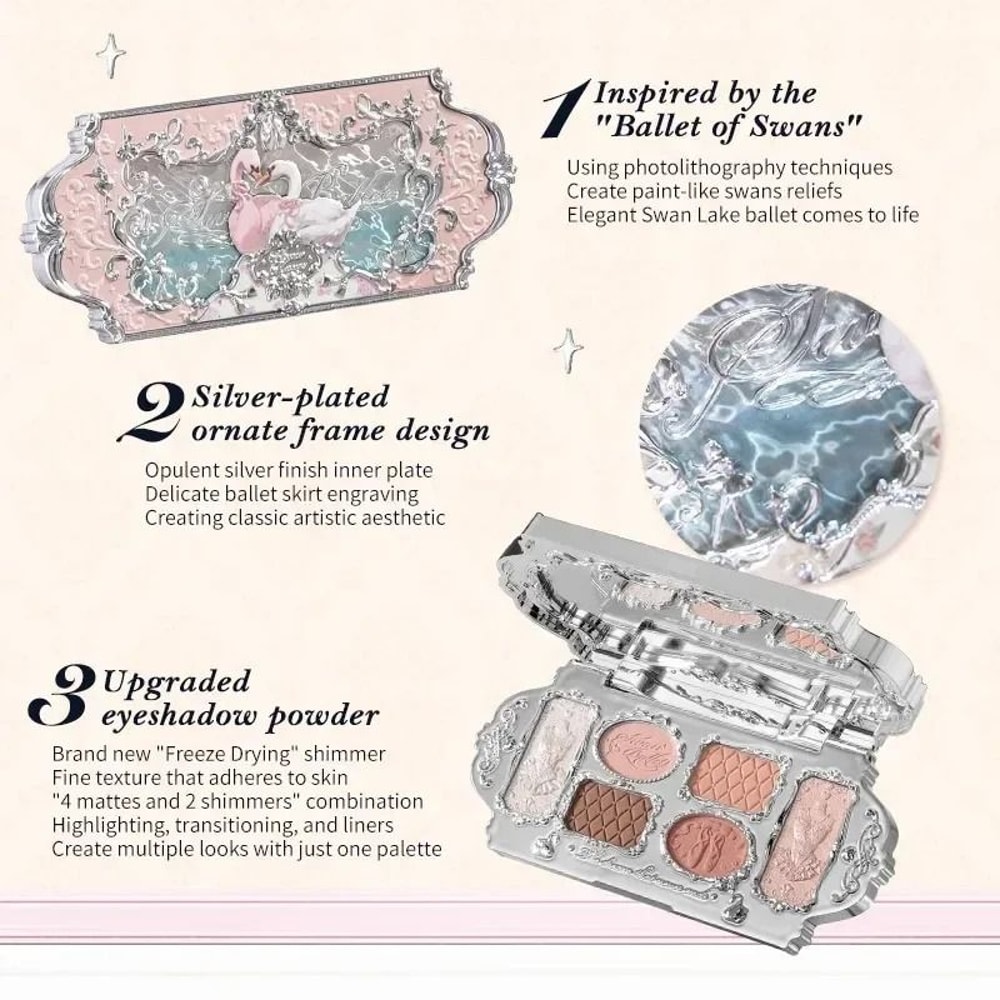 1 Inspired by the "Ballet of Swans"

Using photolithography techniques
Create paint-like swans reliefs
Elegant Swan Lake ballet comes to life

2 Silver-plated ornate frame design

Opulent silver finish inner plate
Delicate ballet skirt engraving
Creating classic artistic aesthetic

3 Upgraded eyeshadow powder

Brand new "Freeze Drying" shimmer
Fine texture that adheres to skin
"4 mattes and 2 shimmers" combination
Highlighting, transitioning, and liners
Create multiple looks with just one palette