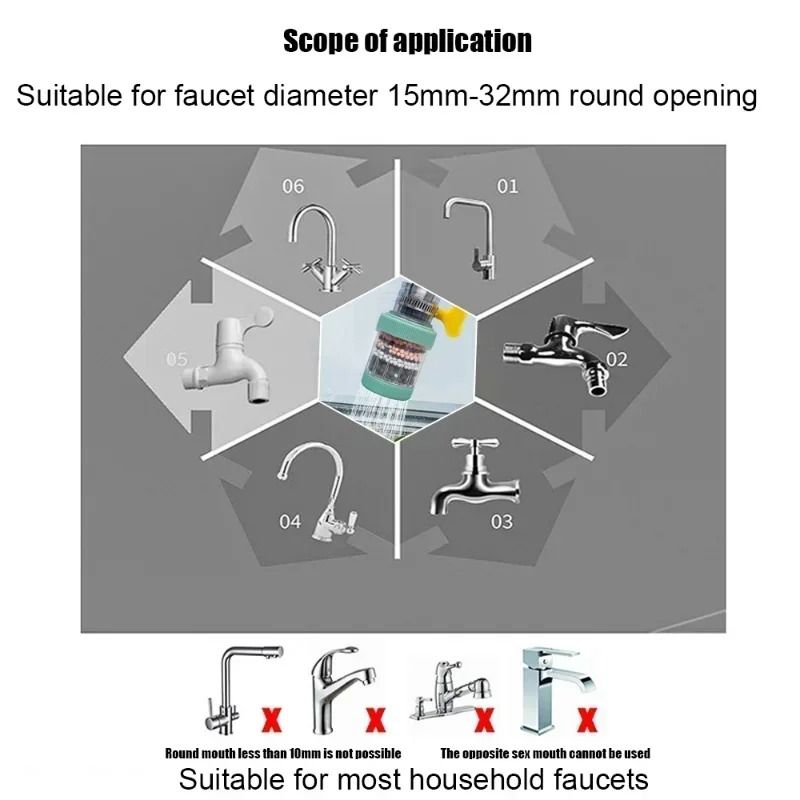 Scope of application

Suitable for faucet diameter 15mm-32mm round opening

06

01

05

02

04

03

X X X X

Round mouth less than 10mm is not possible

The opposite sex mouth cannot be used

Suitable for most household faucets