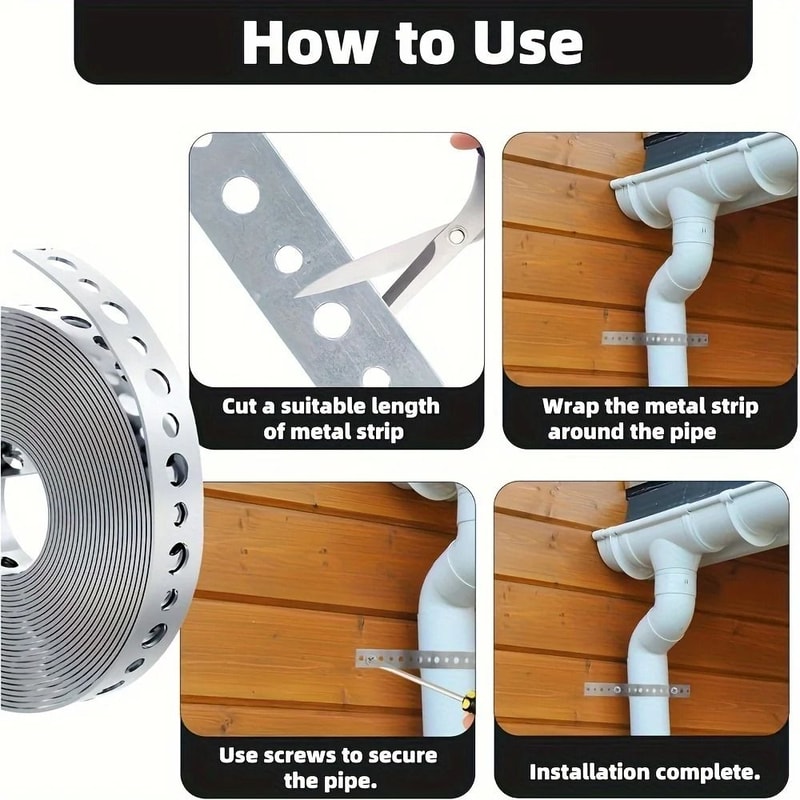 How to Use

Cut a suitable length of metal strip

Wrap the metal strip around the pipe

Use screws to secure the pipe.

Installation complete.