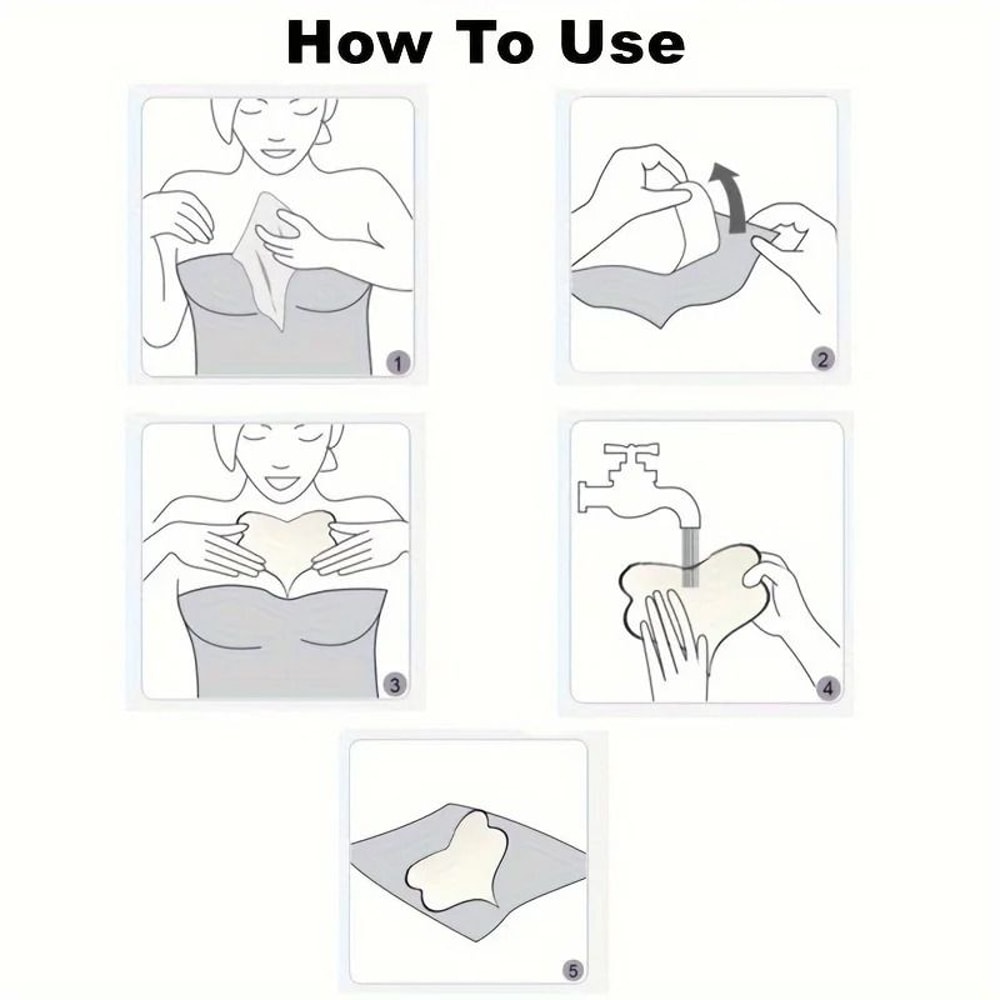 How To Use

1

2

3

4

5