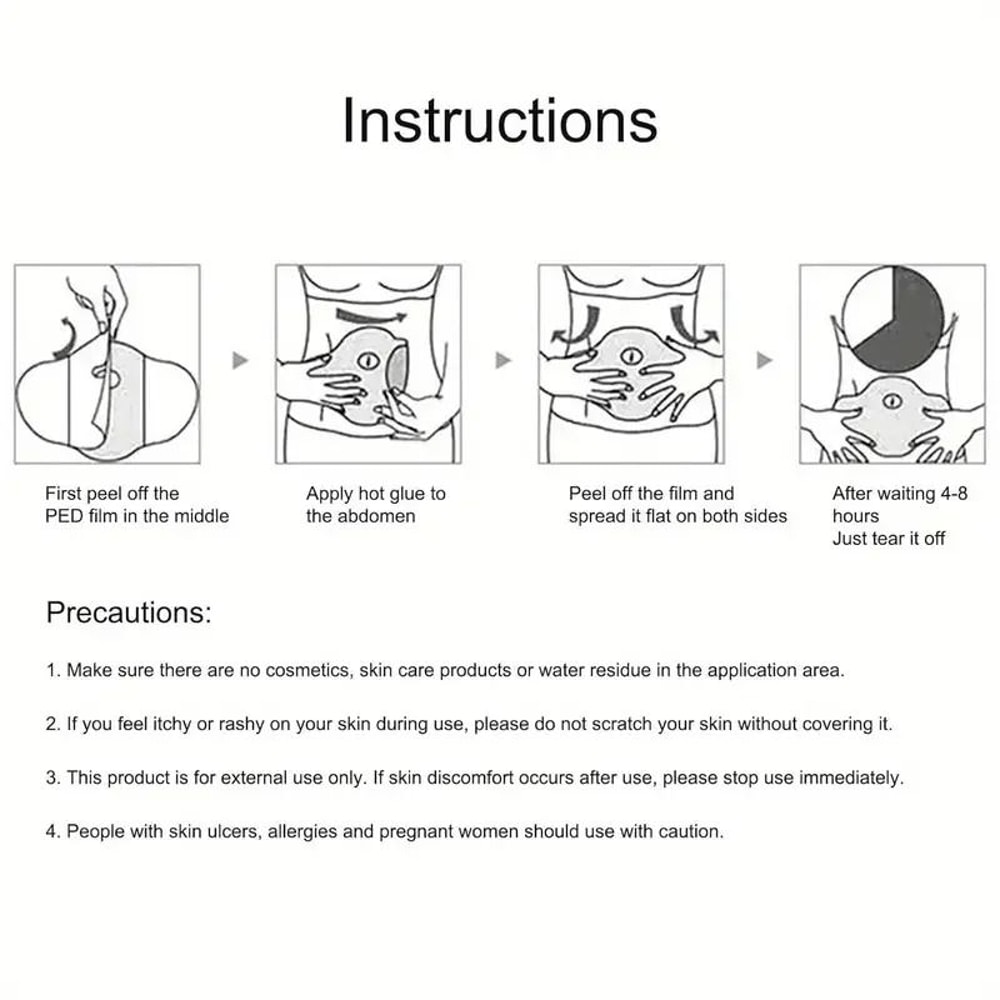 Instructions

First peel off the PED film in the middle

Apply hot glue to the abdomen

Peel off the film and spread it flat on both sides

After waiting 4-8 hours
Just tear it off

Precautions:

1. Make sure there are no cosmetics, skin care products or water residue in the application area.

2. If you feel itchy or rashy on your skin during use, please do not scratch your skin without covering it.

3. This product is for external use only. If skin discomfort occurs after use, please stop use immediately.

4. People with skin ulcers, allergies and pregnant women should use with caution.