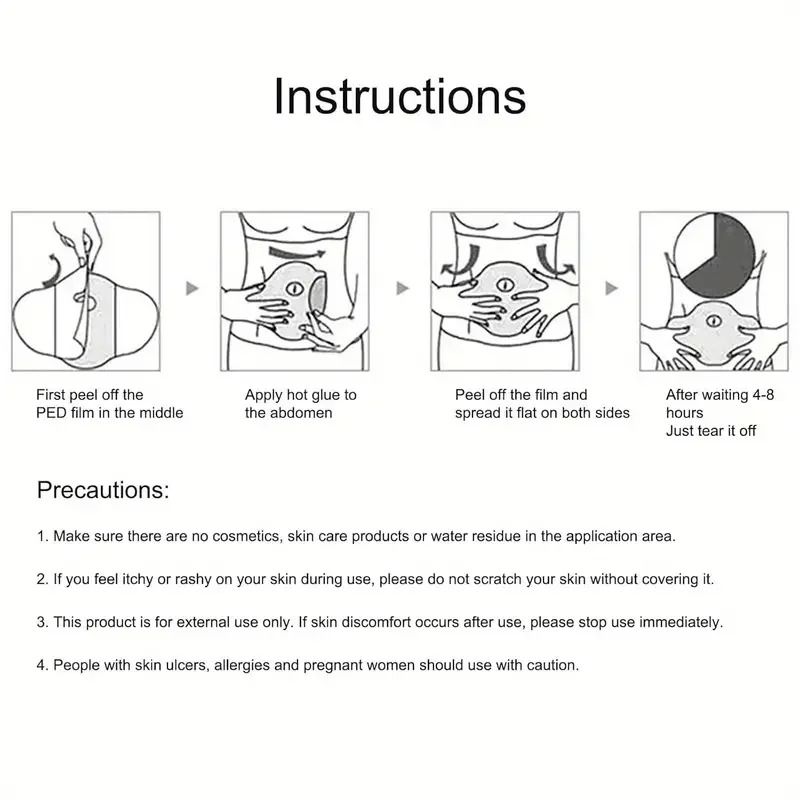 Instructions

First peel off the PED film in the middle

Apply hot glue to the abdomen

Peel off the film and spread it flat on both sides

After waiting 4-8 hours
Just tear it off

Precautions:

1. Make sure there are no cosmetics, skin care products or water residue in the application area.

2. If you feel itchy or rashy on your skin during use, please do not scratch your skin without covering it.

3. This product is for external use only. If skin discomfort occurs after use, please stop use immediately.

4. People with skin ulcers, allergies and pregnant women should use with caution.