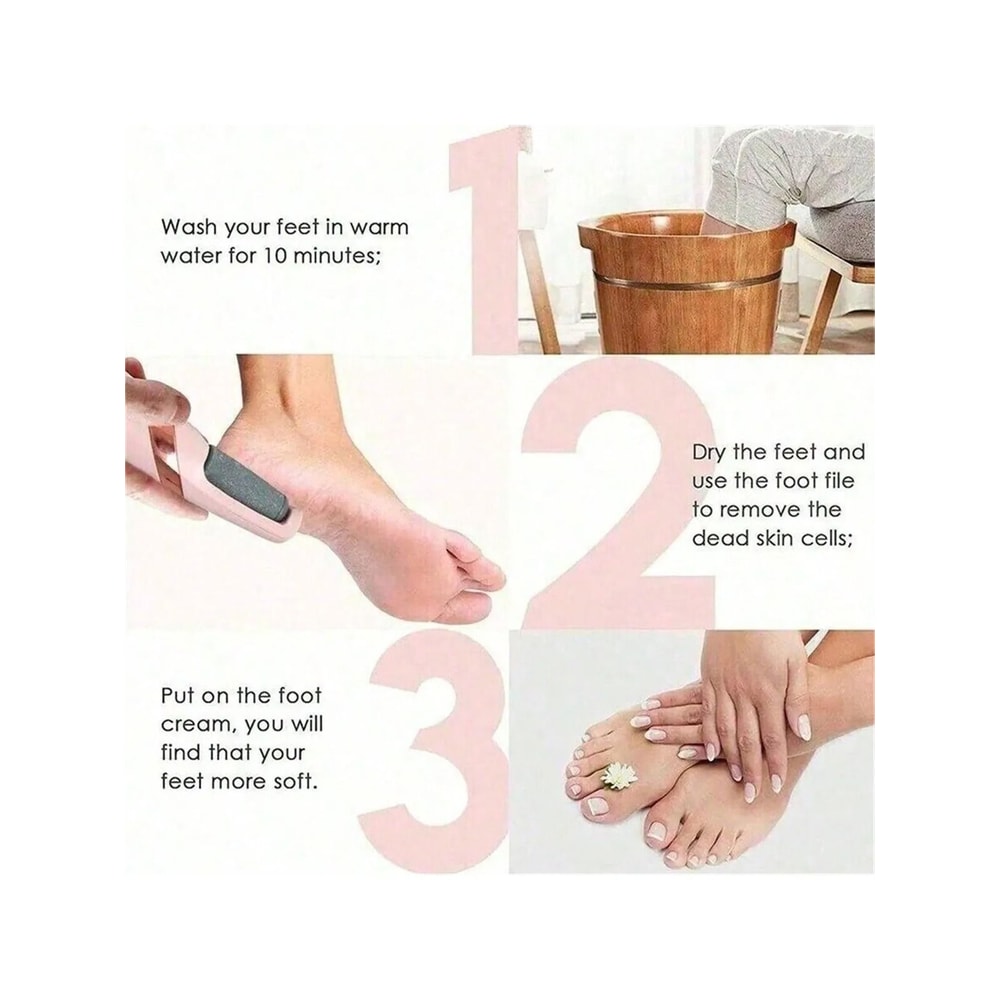 1

Wash your feet in warm water for 10 minutes;

2

Dry the feet and use the foot file to remove the dead skin cells;

3

Put on the foot cream, you will find that your feet more soft.