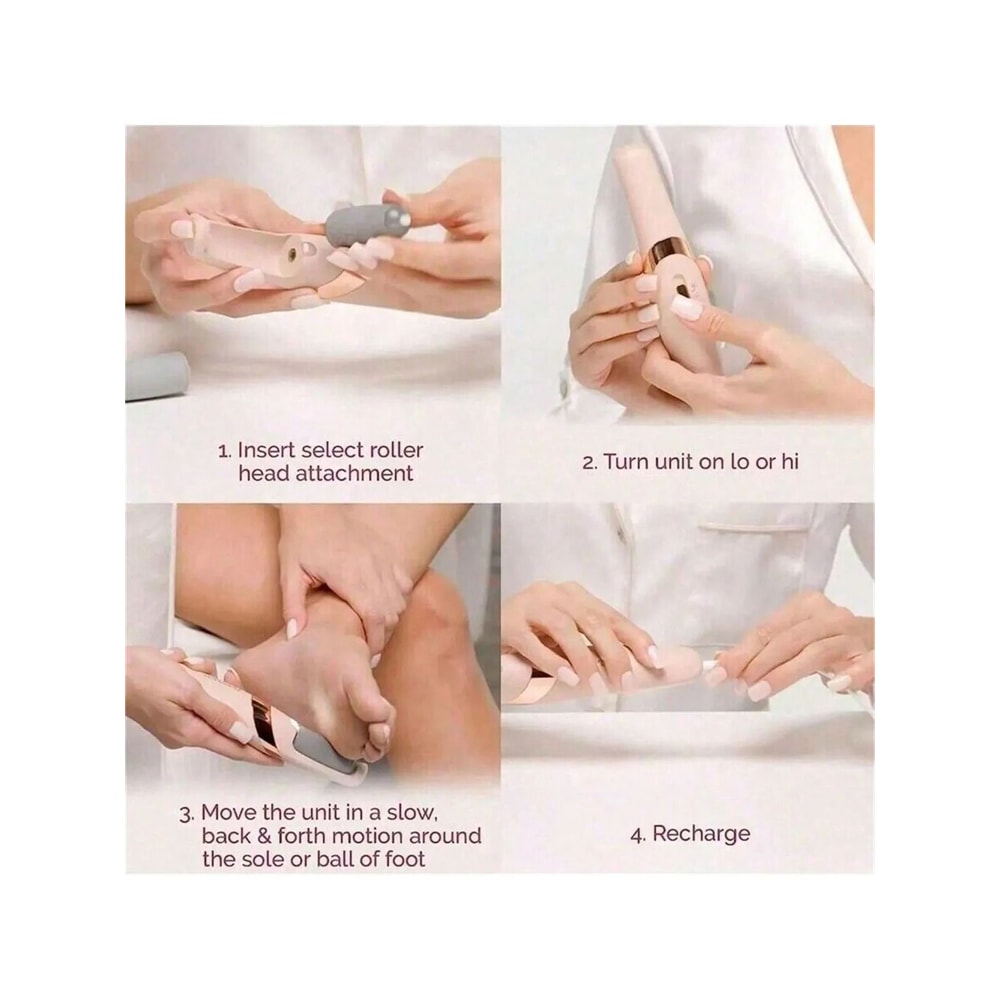 1. Insert select roller head attachment

2. Turn unit on lo or hi

3. Move the unit in a slow, back & forth motion around the sole or ball of foot

4. Recharge