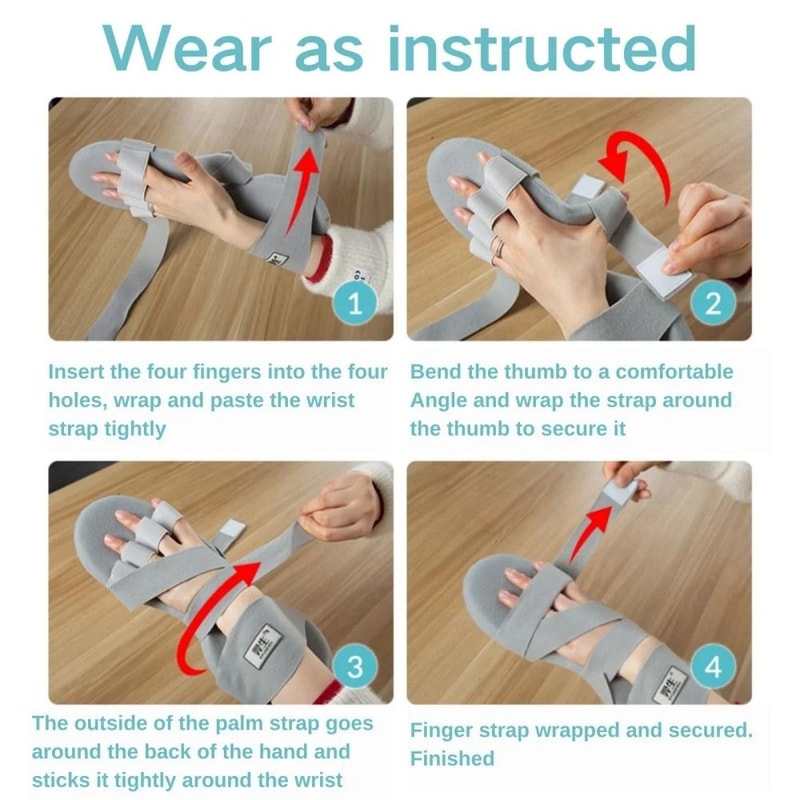 Wear as instructed

1

Insert the four fingers into the four holes, wrap and paste the wrist strap tightly

2

Bend the thumb to a comfortable Angle and wrap the strap around the thumb to secure it

3

The outside of the palm strap goes around the back of the hand and sticks it tightly around the wrist

4

Finger strap wrapped and secured. Finished