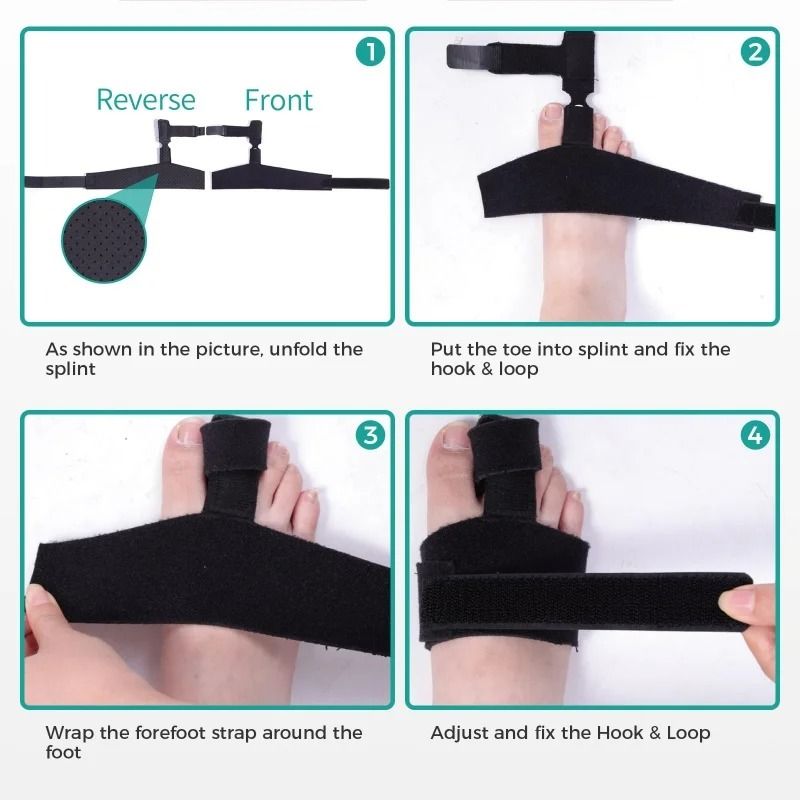 1

Reverse Front

As shown in the picture, unfold the splint

2

Put the toe into splint and fix the hook & loop

3

Wrap the forefoot strap around the foot

4

Adjust and fix the Hook & Loop