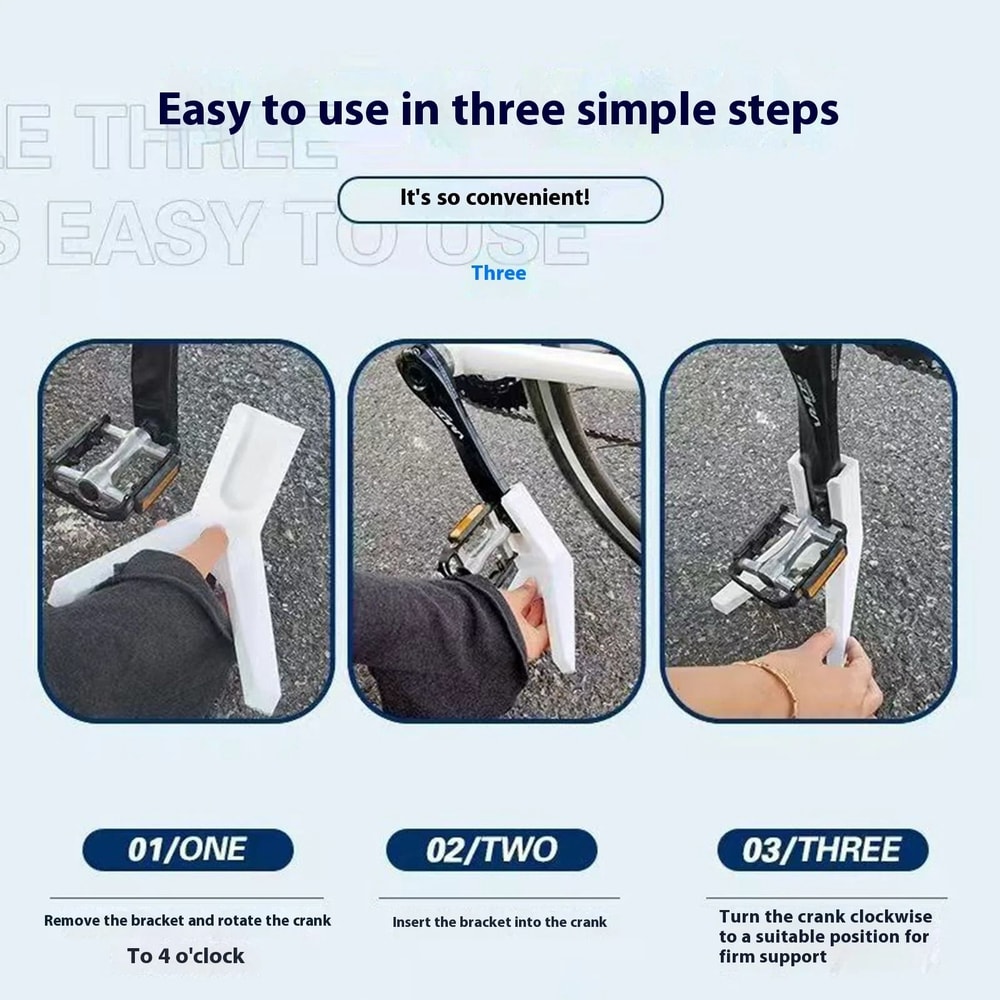 LE THREE
S EASY TO USE

Easy to use in three simple steps

It's so convenient!

Three

01/ONE

Remove the bracket and rotate the crank

To 4 o'clock

02/TWO

Insert the bracket into the crank

03/THREE

Turn the crank clockwise to a suitable position for firm support