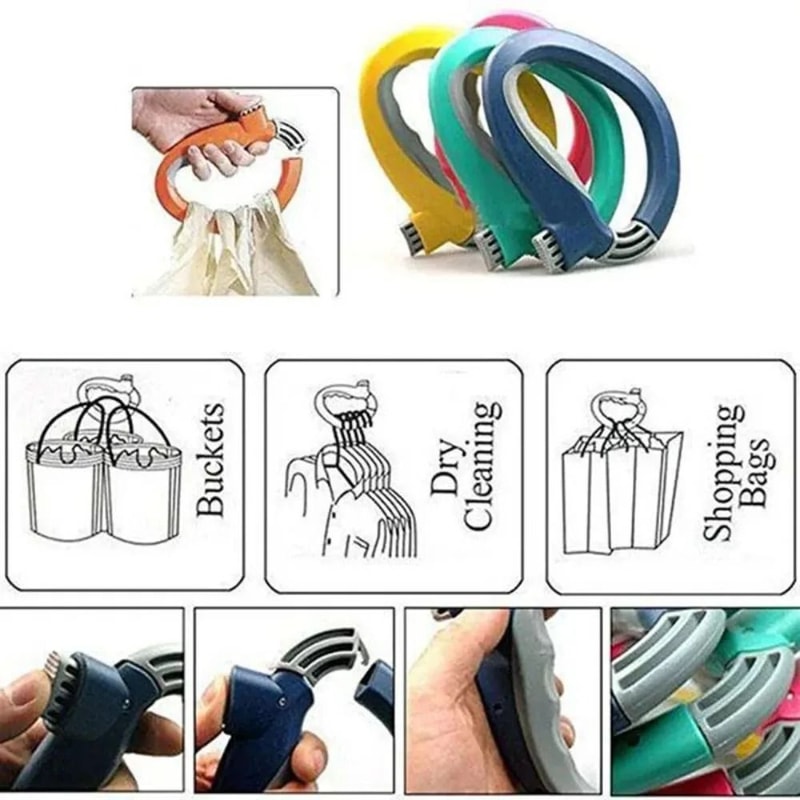 Buckets

Dry Cleaning

Shopping Bags