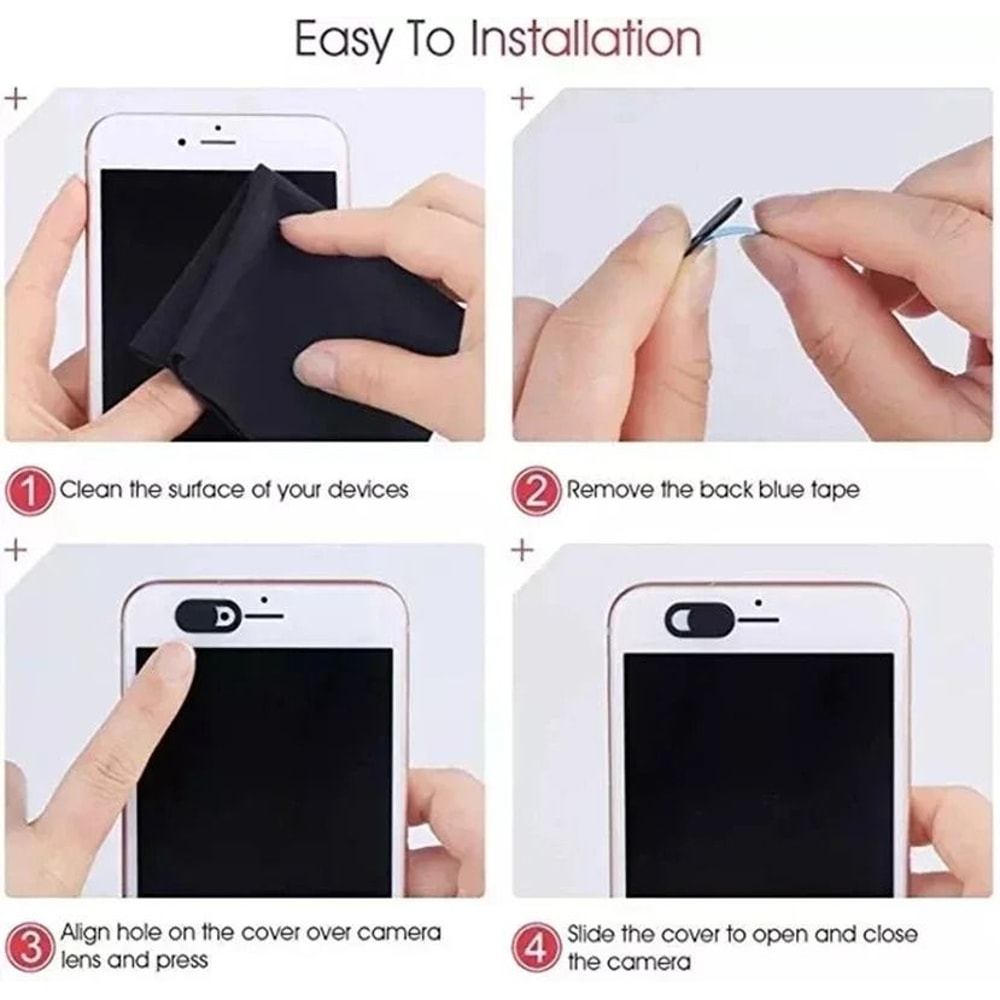 Easy To Installation

1 Clean the surface of your devices

2 Remove the back blue tape

3 Align hole on the cover over camera lens and press

4 Slide the cover to open and close the camera