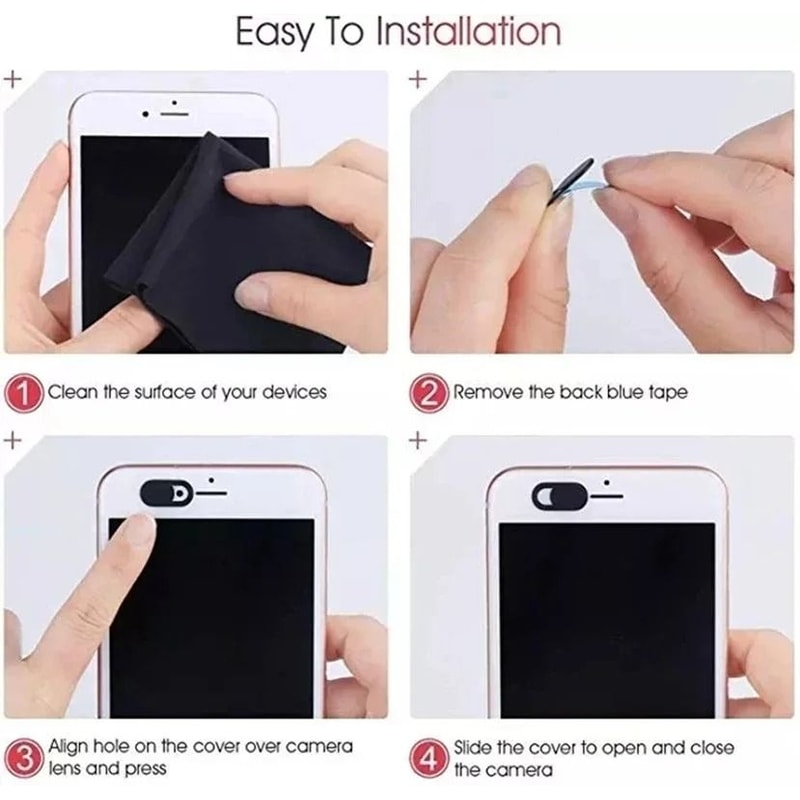 Easy To Installation

1 Clean the surface of your devices

2 Remove the back blue tape

3 Align hole on the cover over camera lens and press

4 Slide the cover to open and close the camera