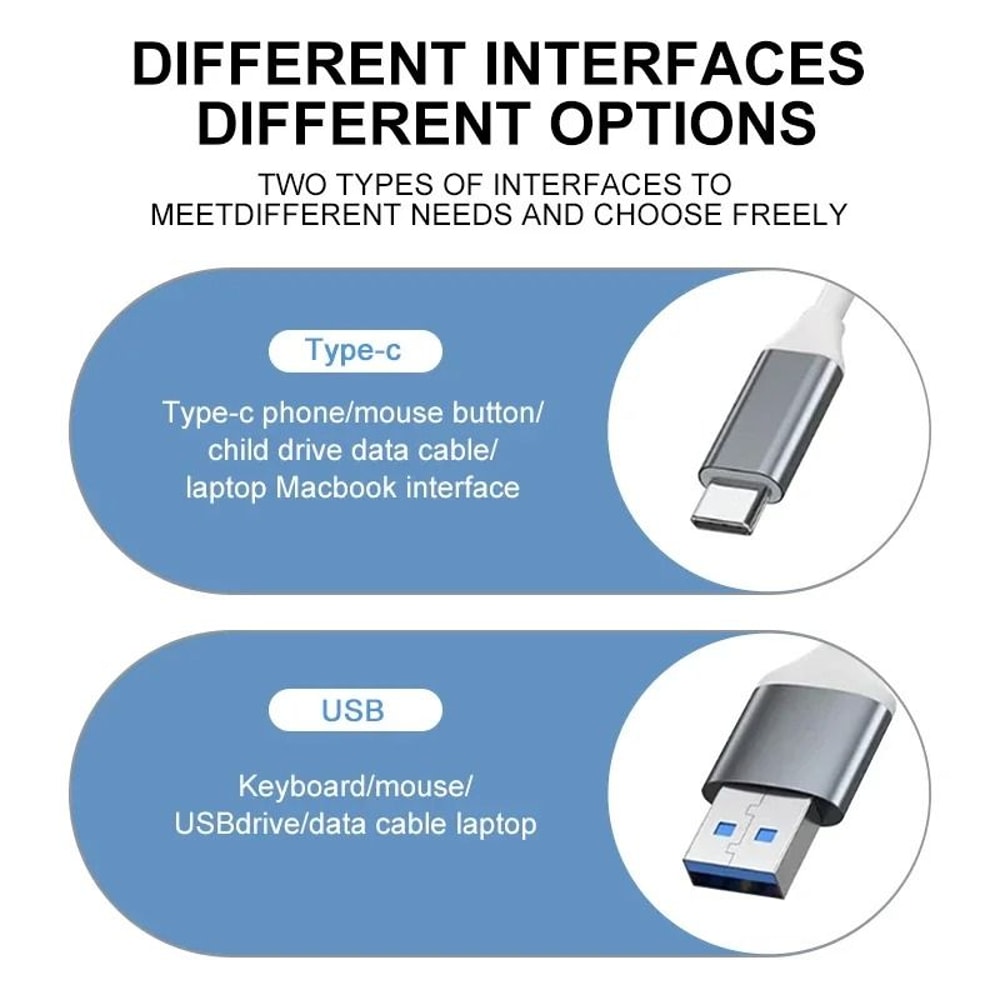 DIFFERENT INTERFACES
DIFFERENT OPTIONS

TWO TYPES OF INTERFACES TO MEETDIFFERENT NEEDS AND CHOOSE FREELY

Type-c

Type-c phone/mouse button/ child drive data cable/ laptop Macbook interface

USB

Keyboard/mouse/ USBdrive/data cable laptop