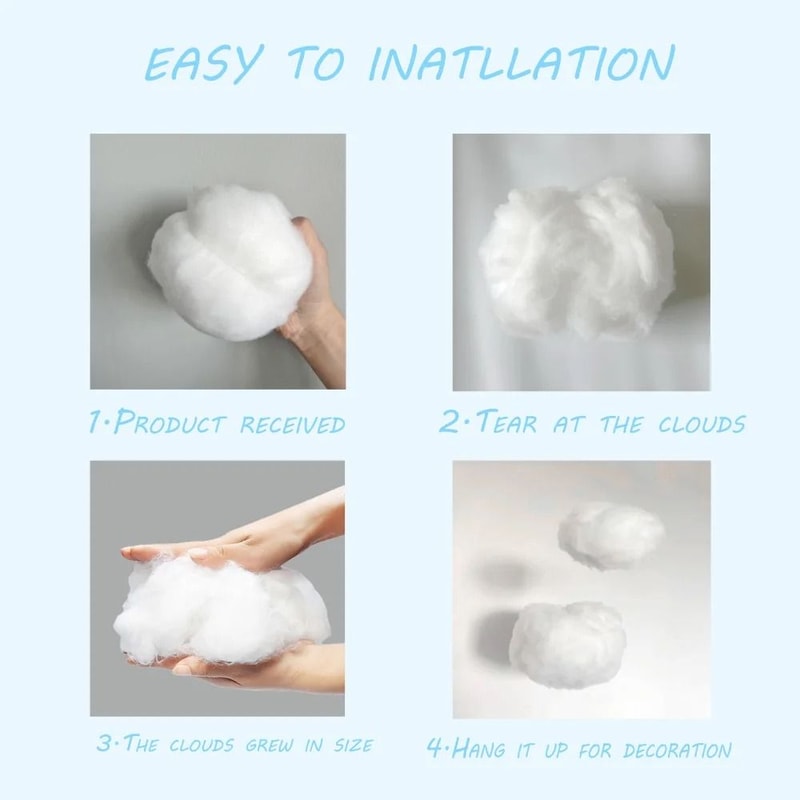 EASY TO INATLLATION

1·PRODUCT RECEIVED

2·TEAR AT THE CLOUDS

3·THE CLOUDS GREW IN SIZE

4·HANG IT UP FOR DECORATION