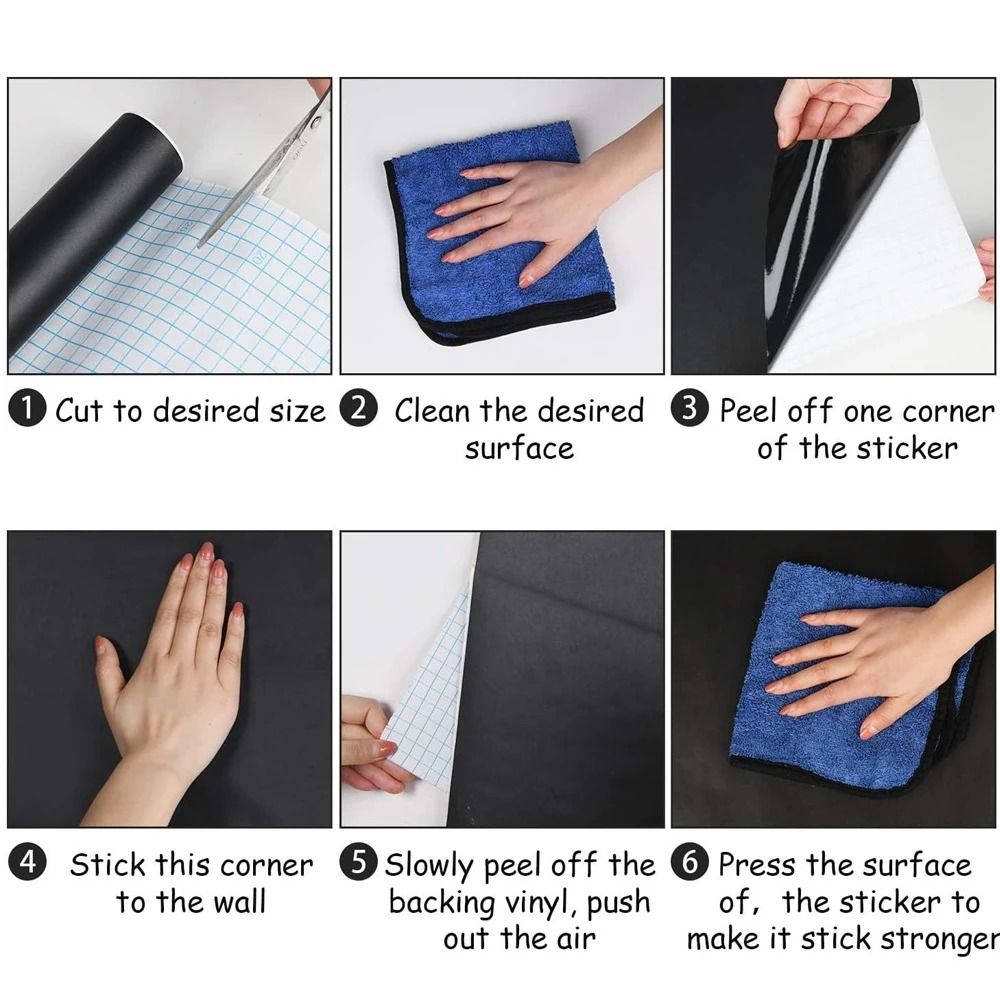 1 Cut to desired size

2 Clean the desired surface

3 Peel off one corner of the sticker

4 Stick this corner to the wall

5 Slowly peel off the backing vinyl, push out the air

6 Press the surface of, the sticker to make it stick stronger