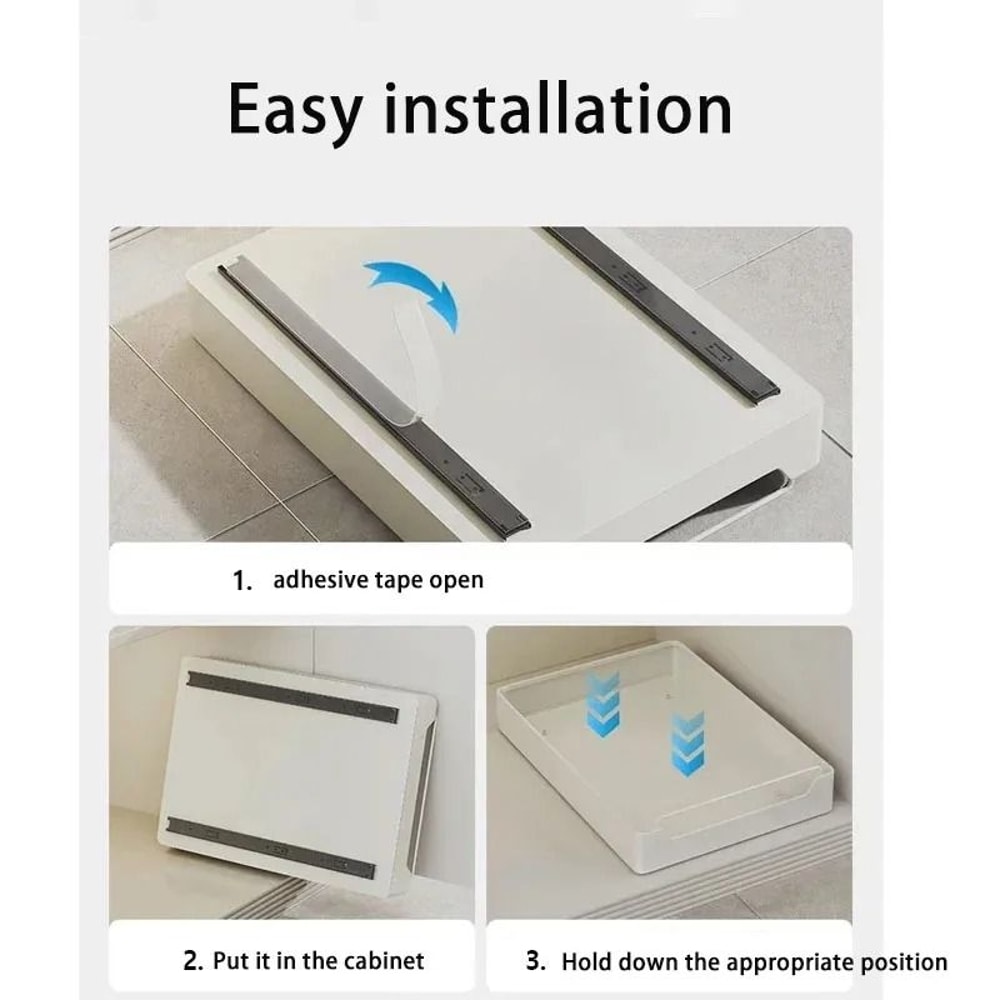 Easy installation

1. adhesive tape open

2. Put it in the cabinet

3. Hold down the appropriate position