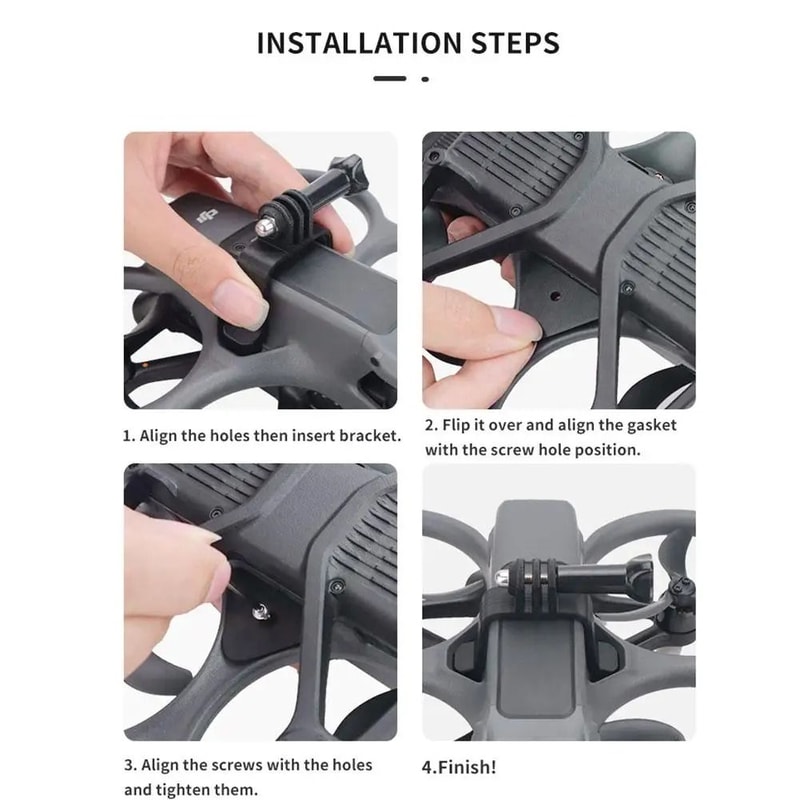 INSTALLATION STEPS

1. Align the holes then insert bracket.

2. Flip it over and align the gasket with the screw hole position.

3. Align the screws with the holes and tighten them.

4.Finish!