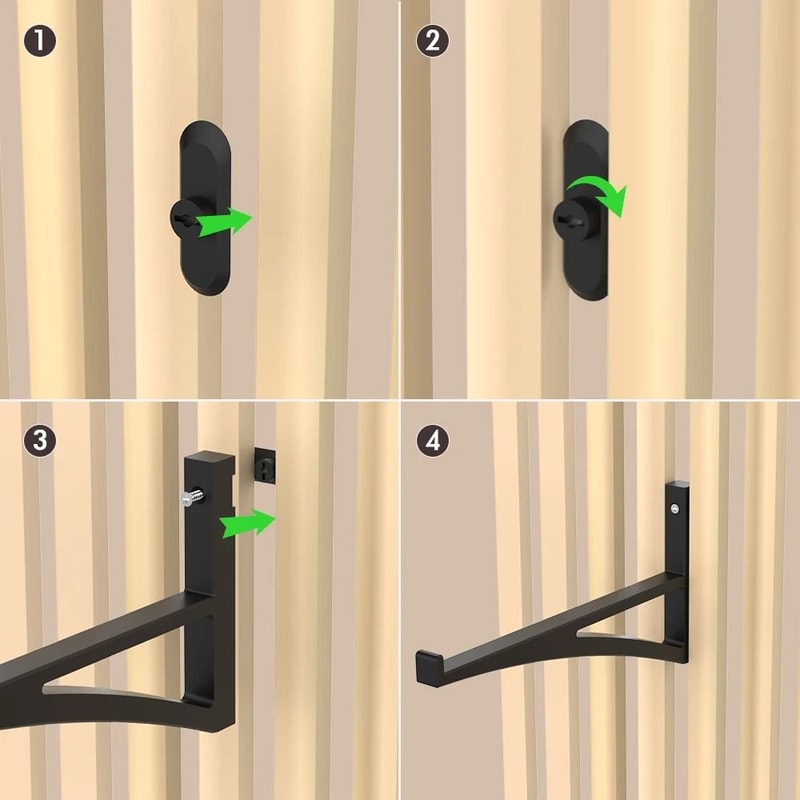 1
2
3
4