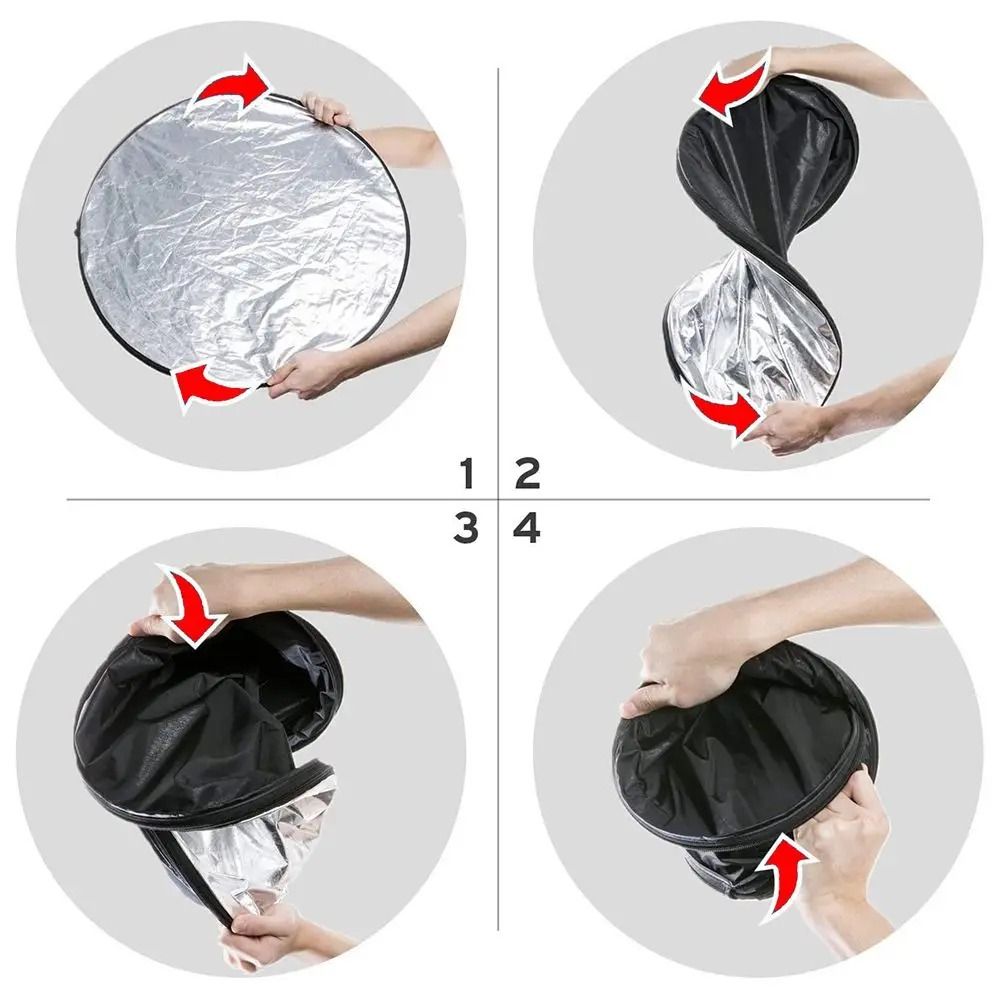 1 2
3 4