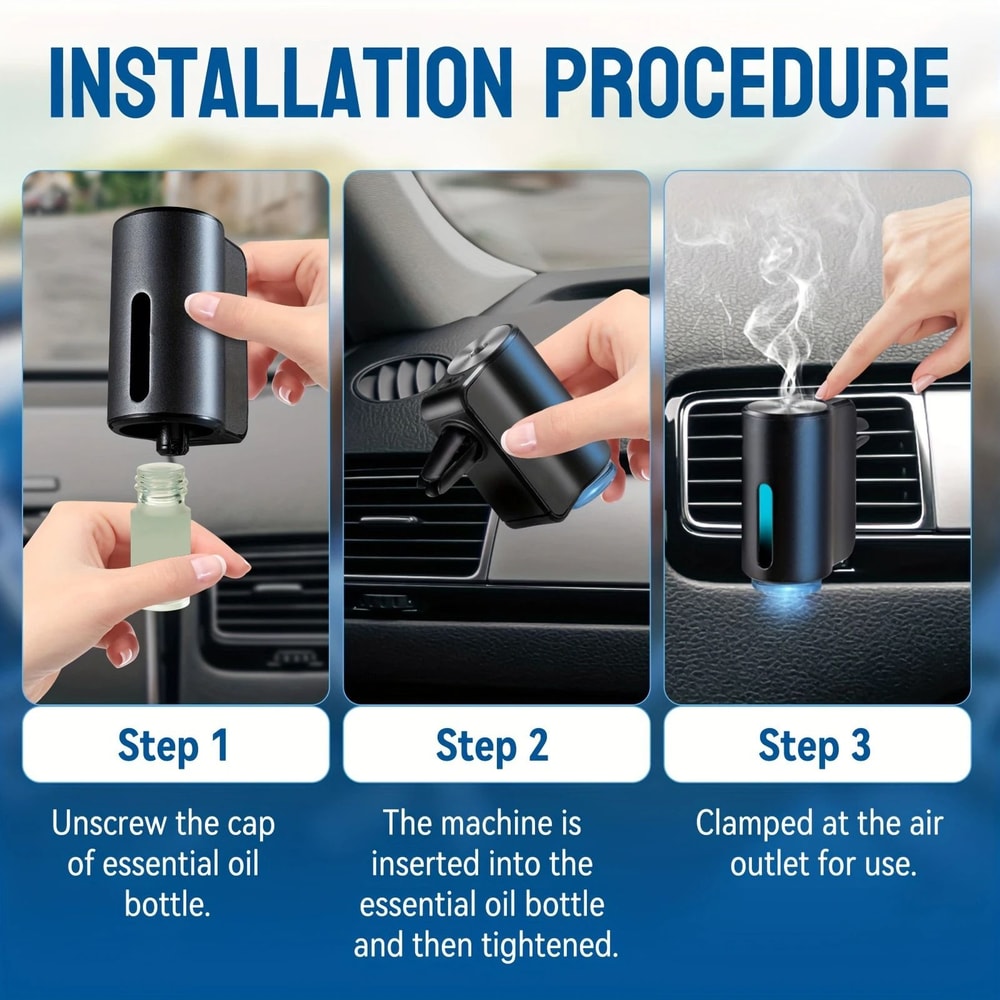 INSTALLATION PROCEDURE

Step 1

Unscrew the cap of essential oil bottle.

Step 2

The machine is inserted into the essential oil bottle and then tightened.

Step 3

Clamped at the air outlet for use.