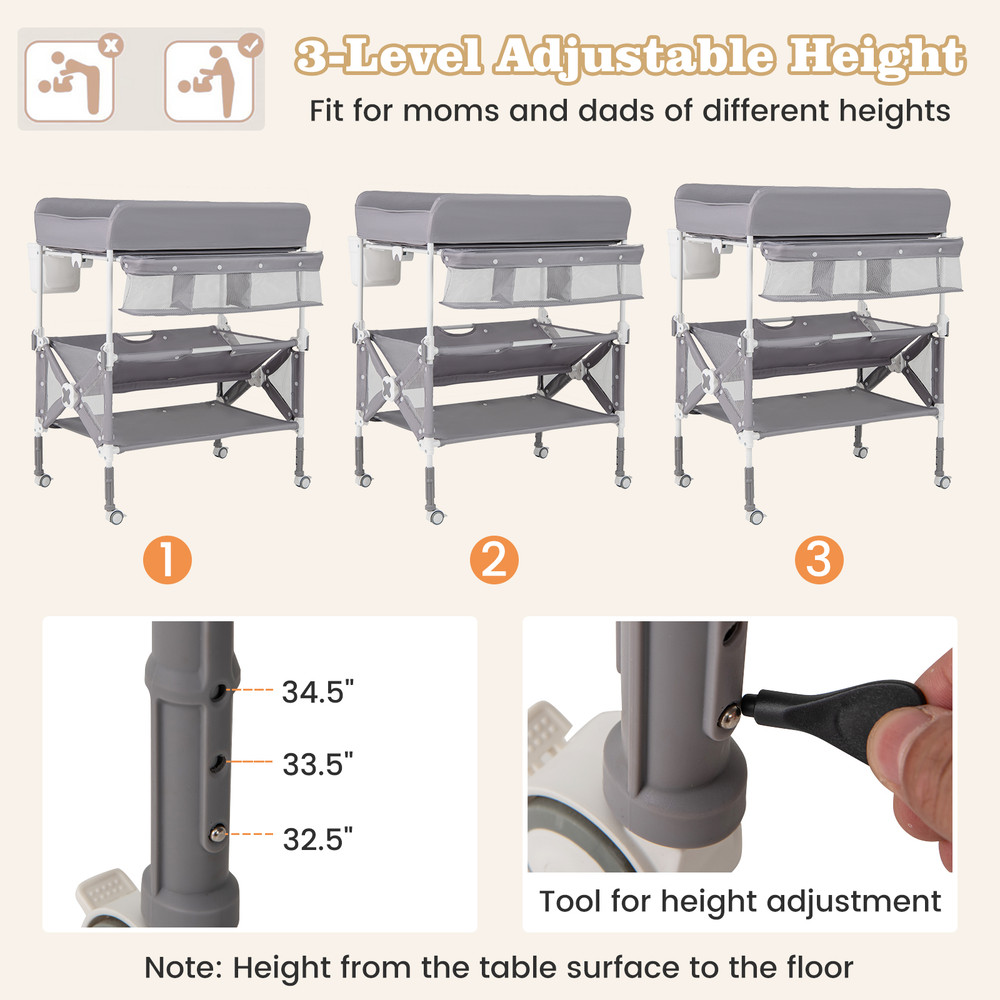 3-Level Adjustable Height

Fit for moms and dads of different heights

1

2

3

34.5"

33.5"

32.5"

Tool for height adjustment

Note: Height from the table surface to the floor