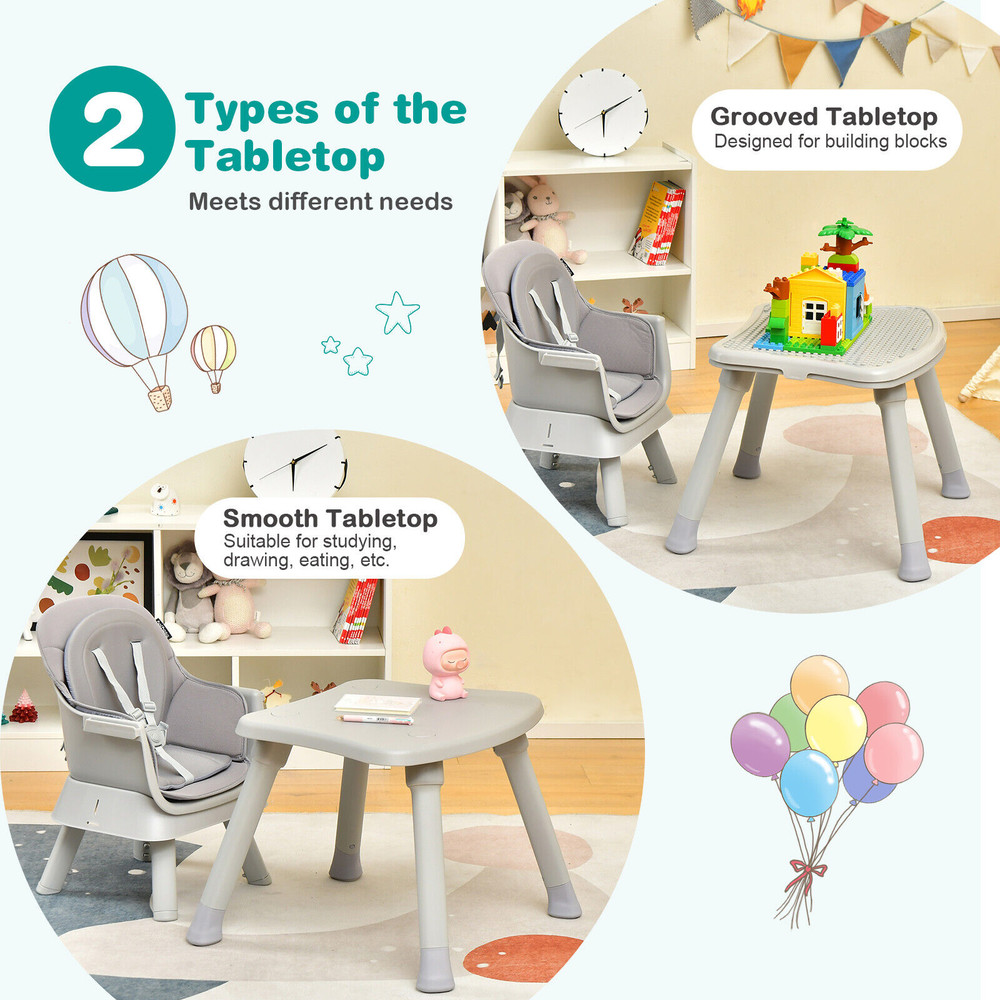 2 Types of the Tabletop
Meets different needs

Grooved Tabletop
Designed for building blocks

Smooth Tabletop
Suitable for studying, drawing, eating, etc.