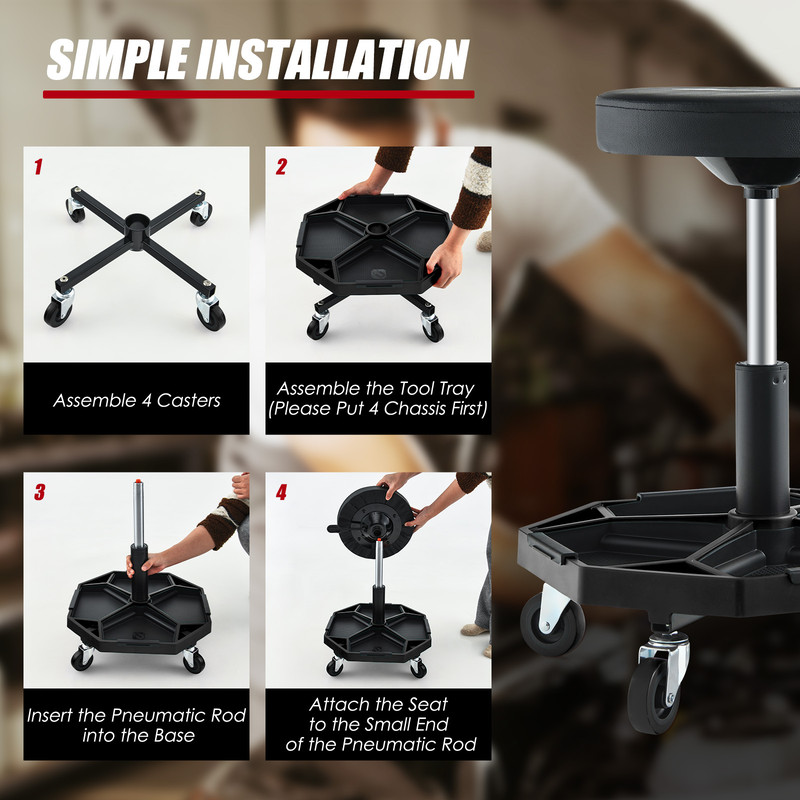 SIMPLE INSTALLATION

1

Assemble 4 Casters

2

Assemble the Tool Tray (Please Put 4 Chassis First)

3

Insert the Pneumatic Rod into the Base

4

Attach the Seat to the Small End of the Pneumatic Rod