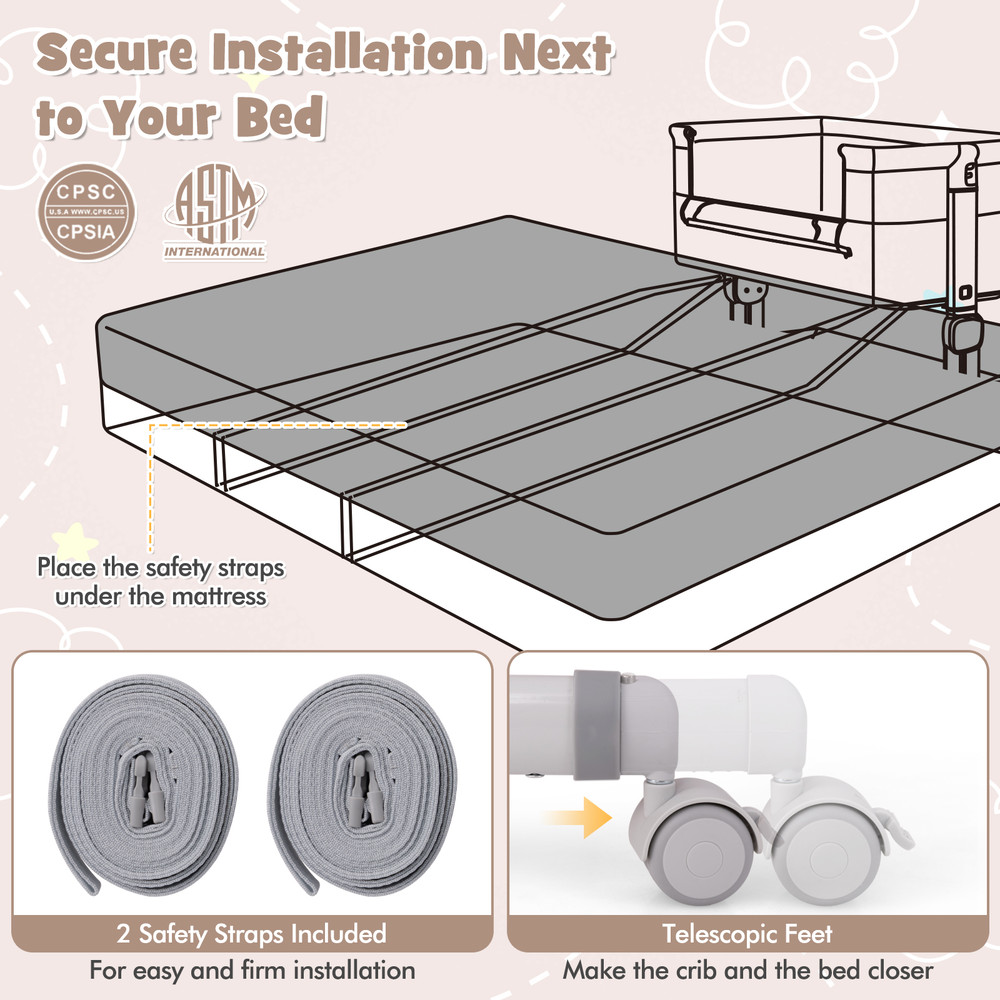 Secure Installation Next to Your Bed

CPSC
U.S.A WWW.CPSC.US
CPSIA

ASTM
INTERNATIONAL

Place the safety straps under the mattress

2 Safety Straps Included
For easy and firm installation

Telescopic Feet
Make the crib and the bed closer