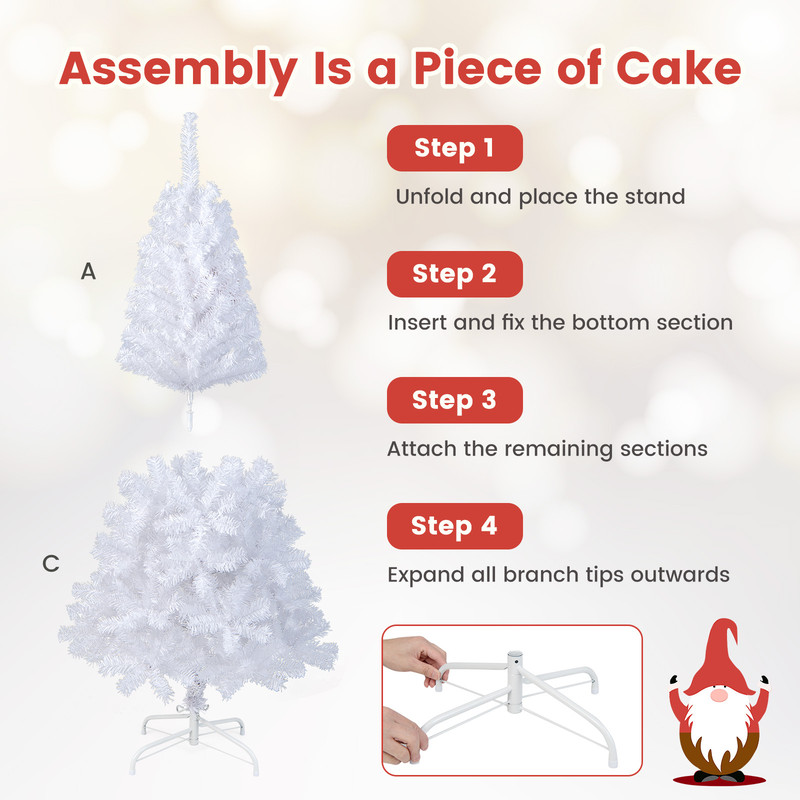 Assembly Is a Piece of Cake

A

C

Step 1

Unfold and place the stand

Step 2

Insert and fix the bottom section

Step 3

Attach the remaining sections

Step 4

Expand all branch tips outwards