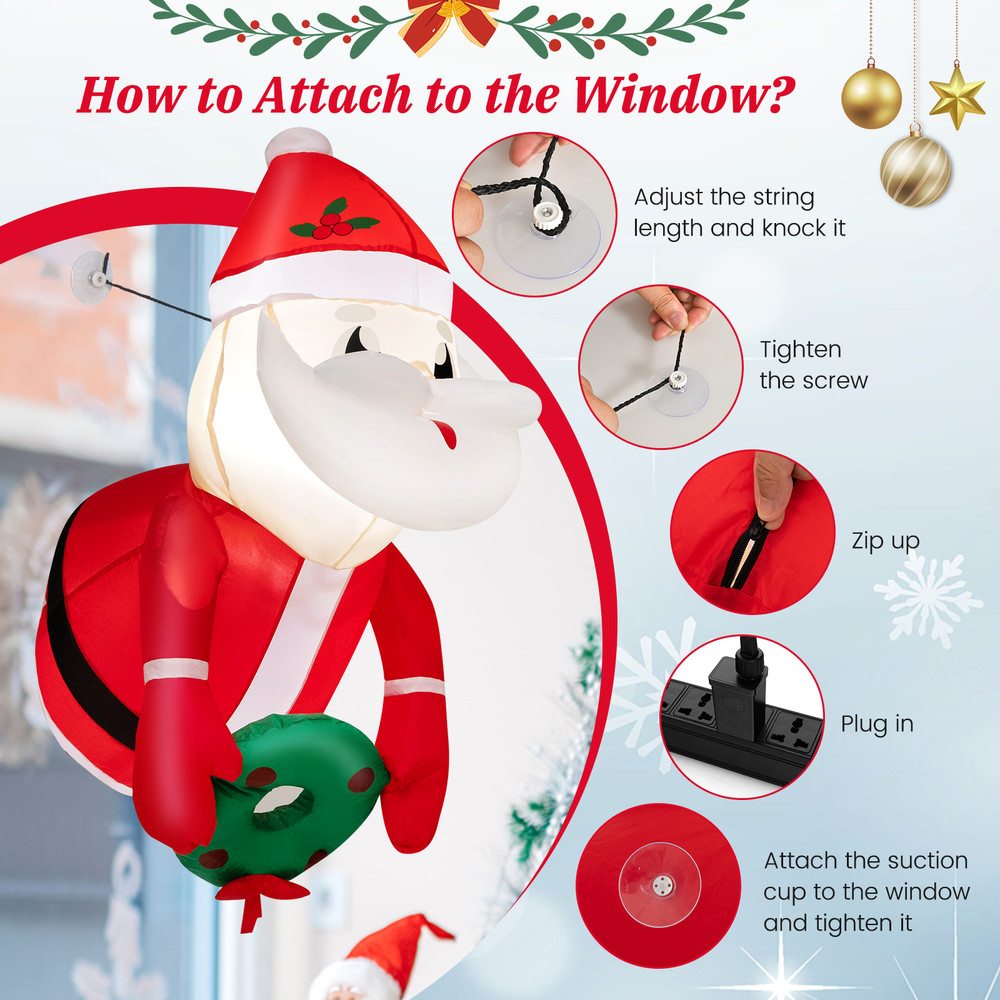 How to Attach to the Window?

Adjust the string length and knock it

Tighten the screw

Zip up

Plug in

Attach the suction cup to the window and tighten it