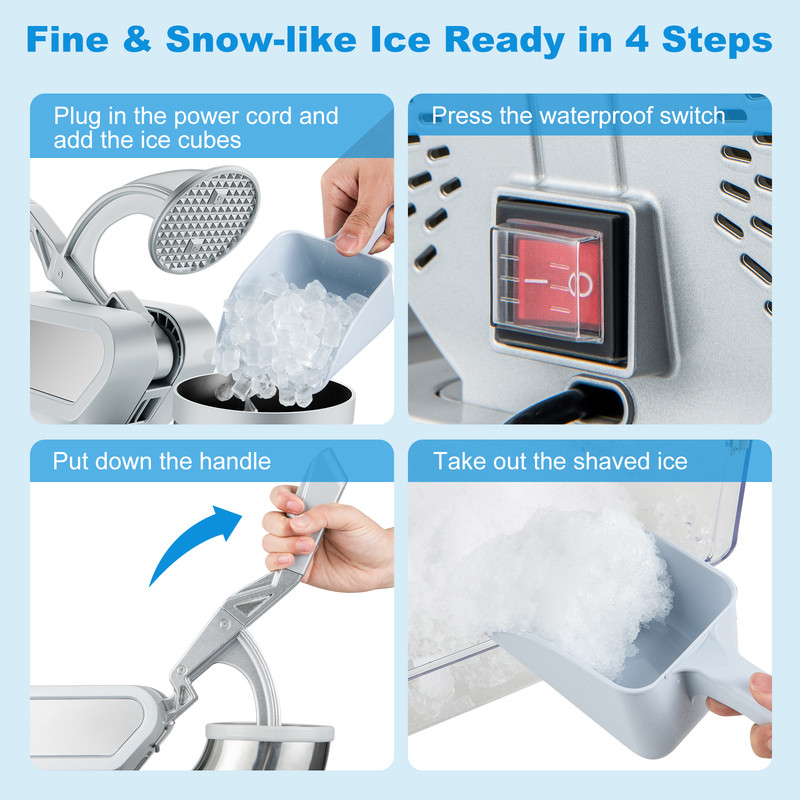 Fine & Snow-like Ice Ready in 4 Steps

Plug in the power cord and add the ice cubes

Press the waterproof switch

Put down the handle

Take out the shaved ice