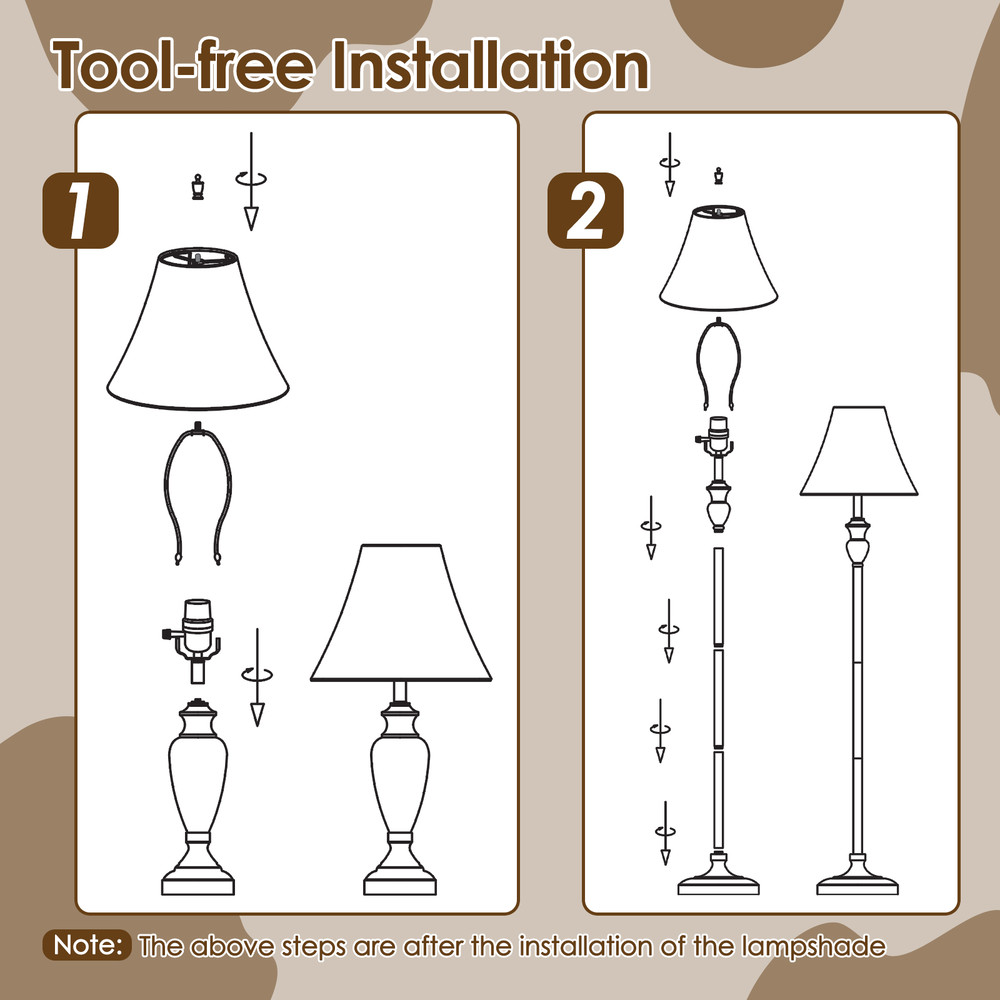 Tool-free Installation

1

2

Note: The above steps are after the installation of the lampshade