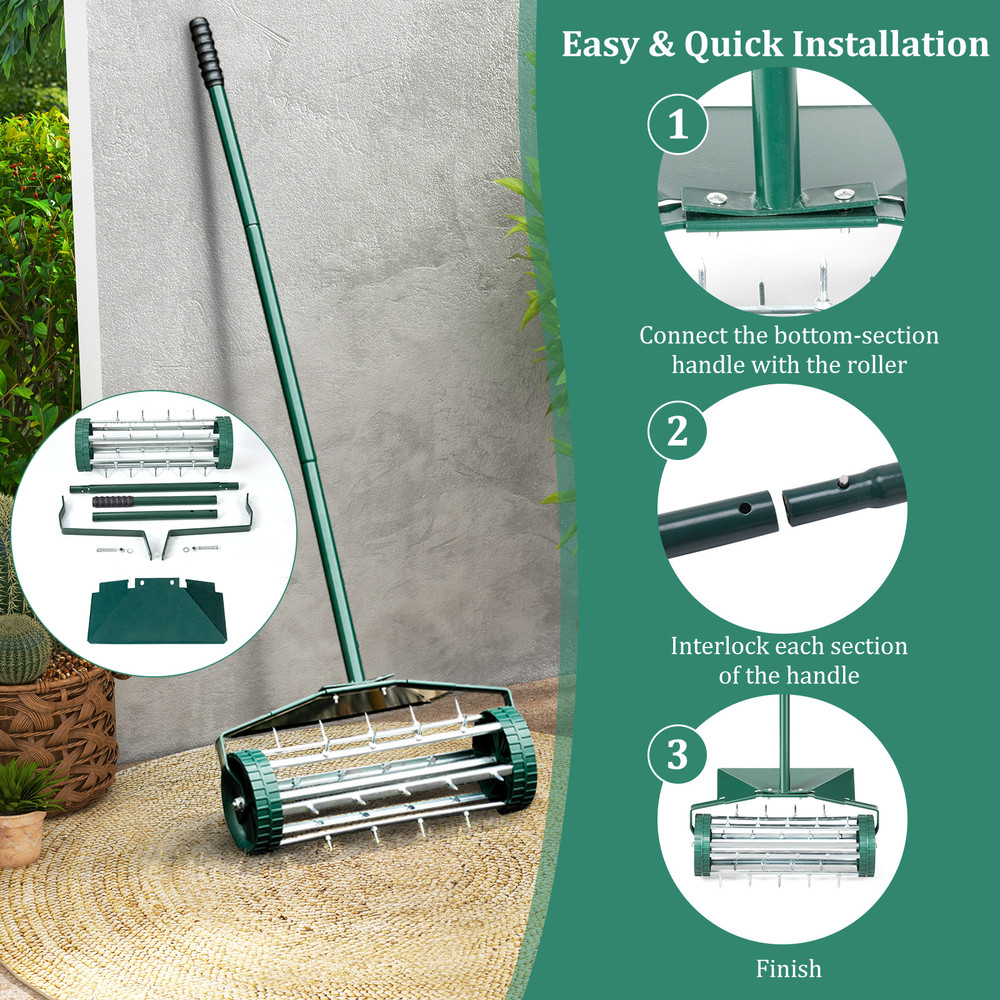 Easy & Quick Installation

1

Connect the bottom-section handle with the roller

2

Interlock each section of the handle

3

Finish