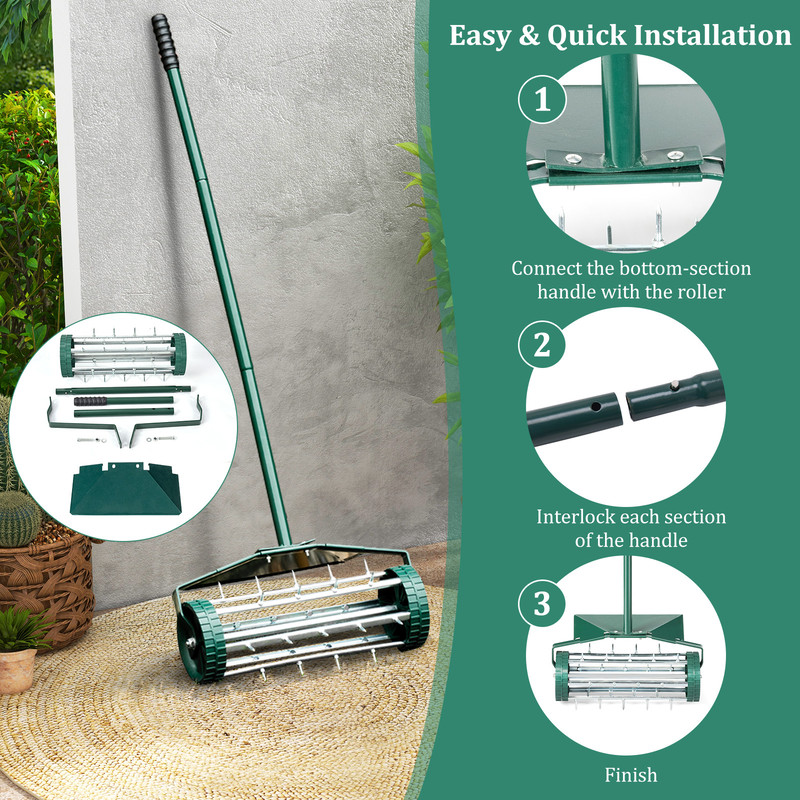 Easy & Quick Installation

1

Connect the bottom-section handle with the roller

2

Interlock each section of the handle

3

Finish