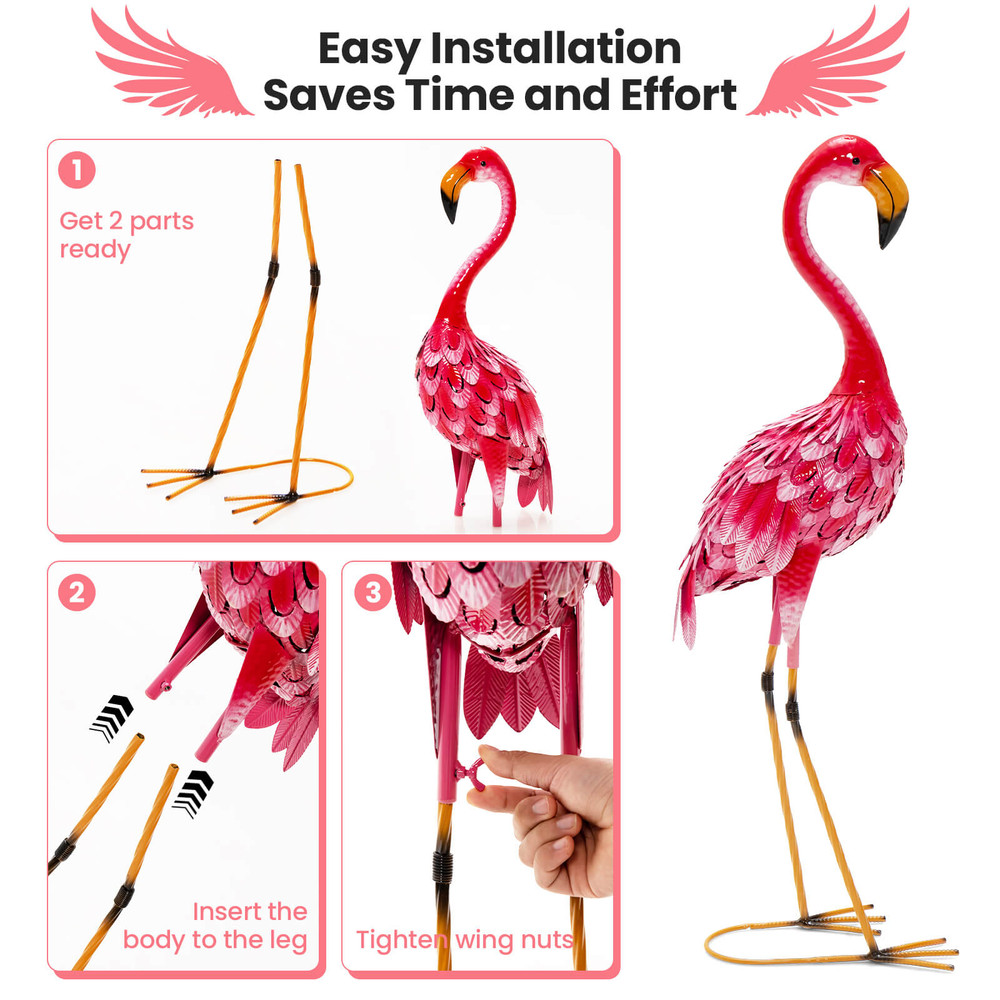 Easy Installation
Saves Time and Effort

1
Get 2 parts ready

2
Insert the body to the leg

3
Tighten wing nuts