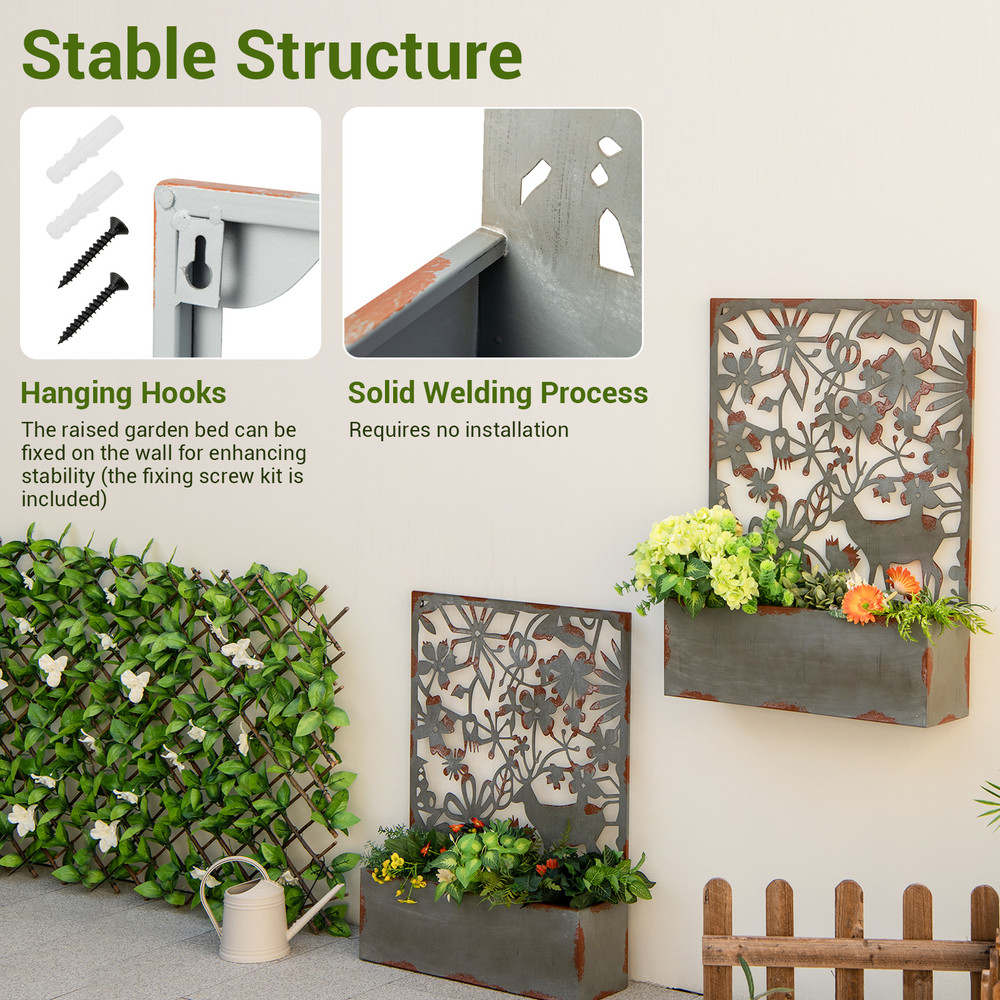 Stable Structure

Hanging Hooks

The raised garden bed can be fixed on the wall for enhancing stability (the fixing screw kit is included)

Solid Welding Process

Requires no installation