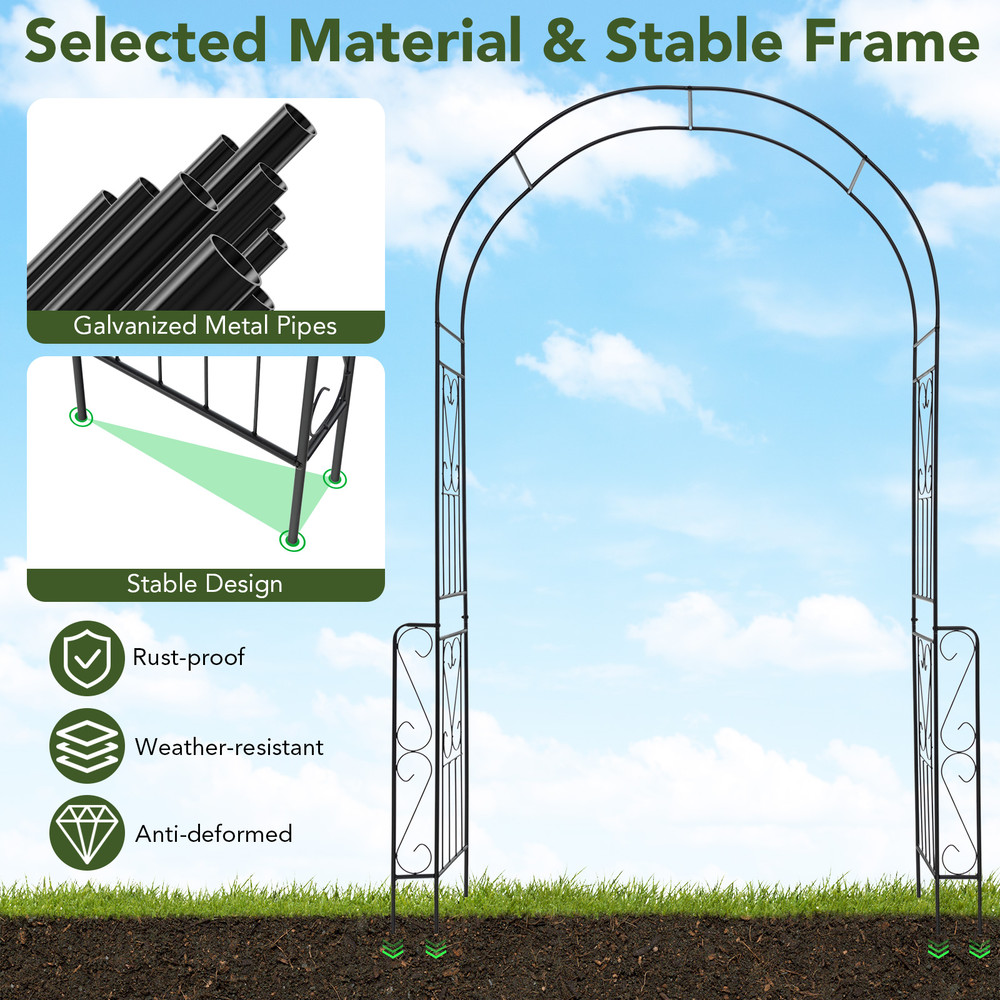 Selected Material & Stable Frame

Galvanized Metal Pipes

Stable Design

Rust-proof

Weather-resistant

Anti-deformed