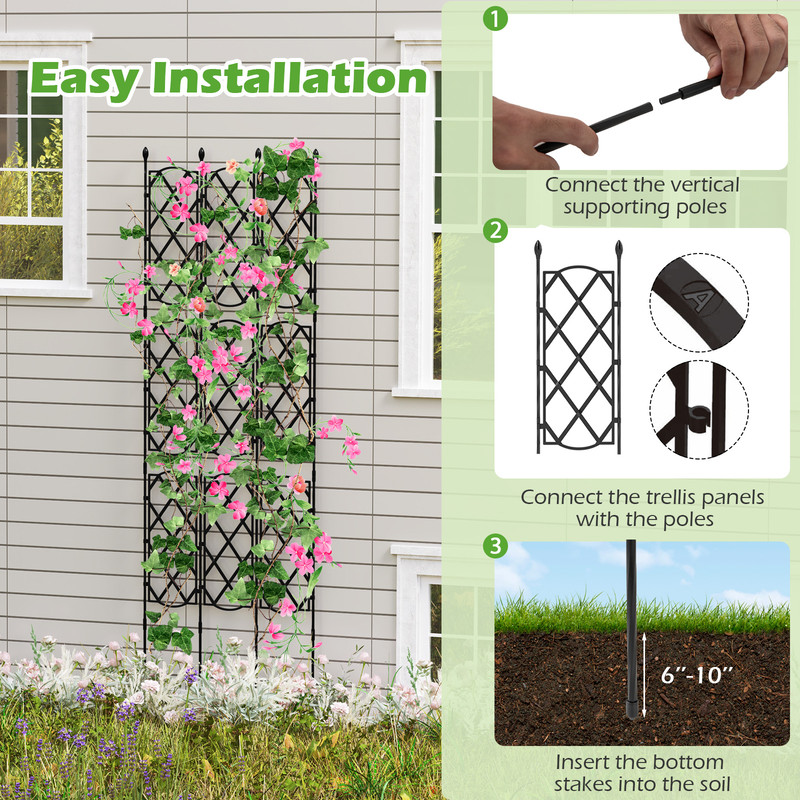 Easy Installation

1

Connect the vertical supporting poles

2

A

Connect the trellis panels with the poles

3

6"-10"

Insert the bottom stakes into the soil