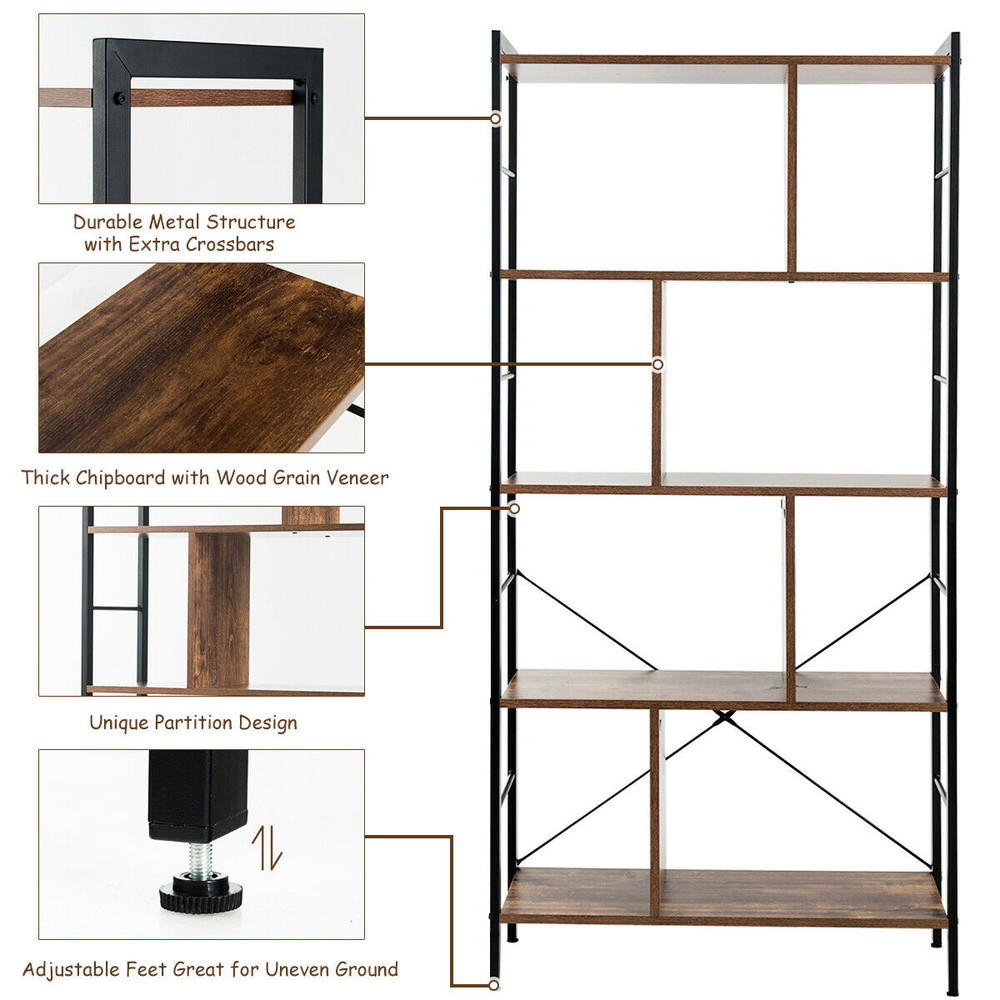 Durable Metal Structure with Extra Crossbars

Thick Chipboard with Wood Grain Veneer

Unique Partition Design

Adjustable Feet Great for Uneven Ground