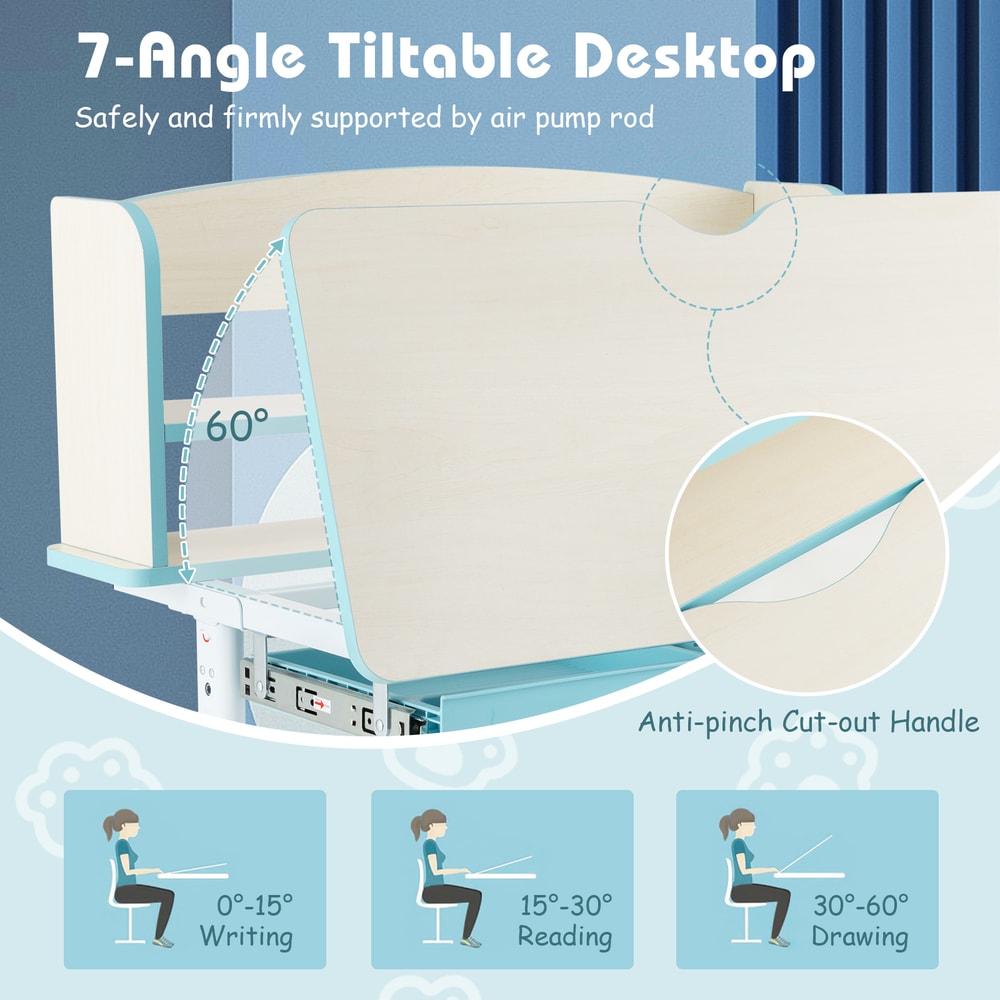 7-Angle Tiltable Desktop

Safely and firmly supported by air pump rod

60°

Anti-pinch Cut-out Handle

0°-15°
Writing

15°-30°
Reading

30°-60°
Drawing