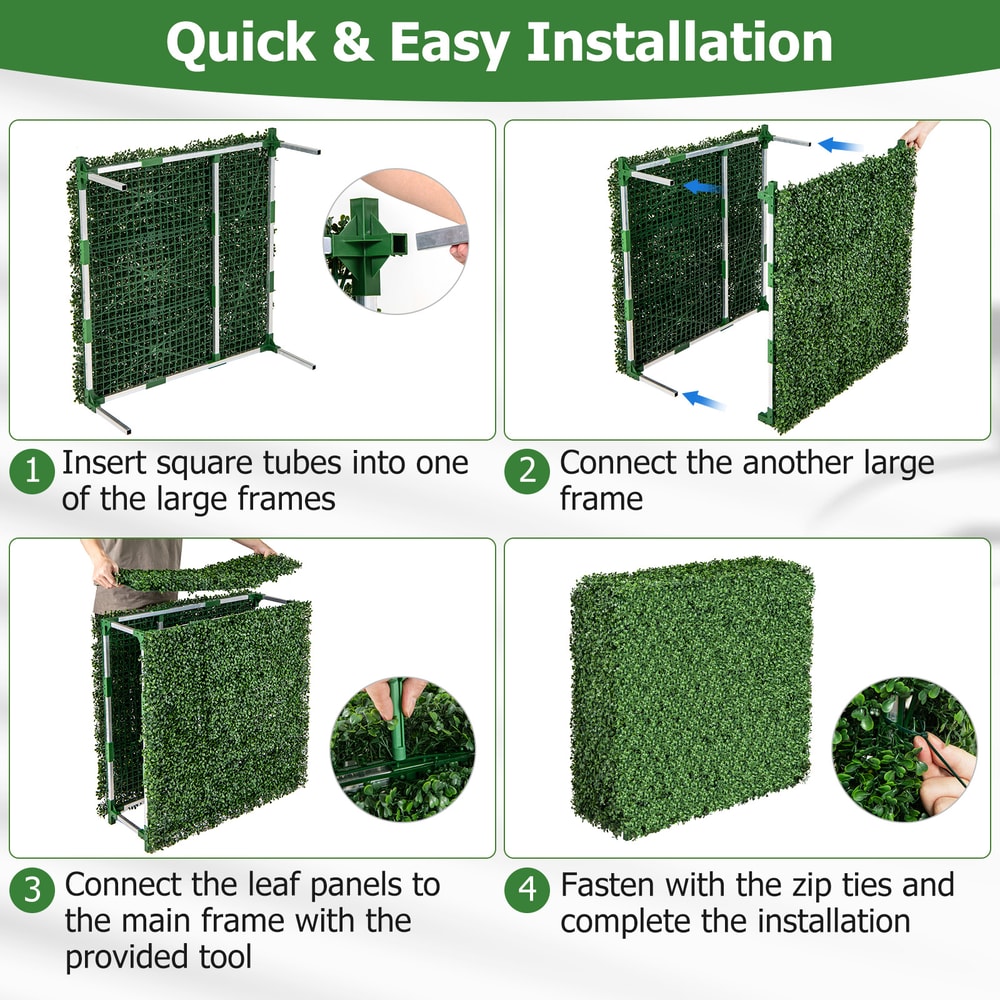 Quick & Easy Installation

1 Insert square tubes into one of the large frames

2 Connect the another large frame

3 Connect the leaf panels to the main frame with the provided tool

4 Fasten with the zip ties and complete the installation