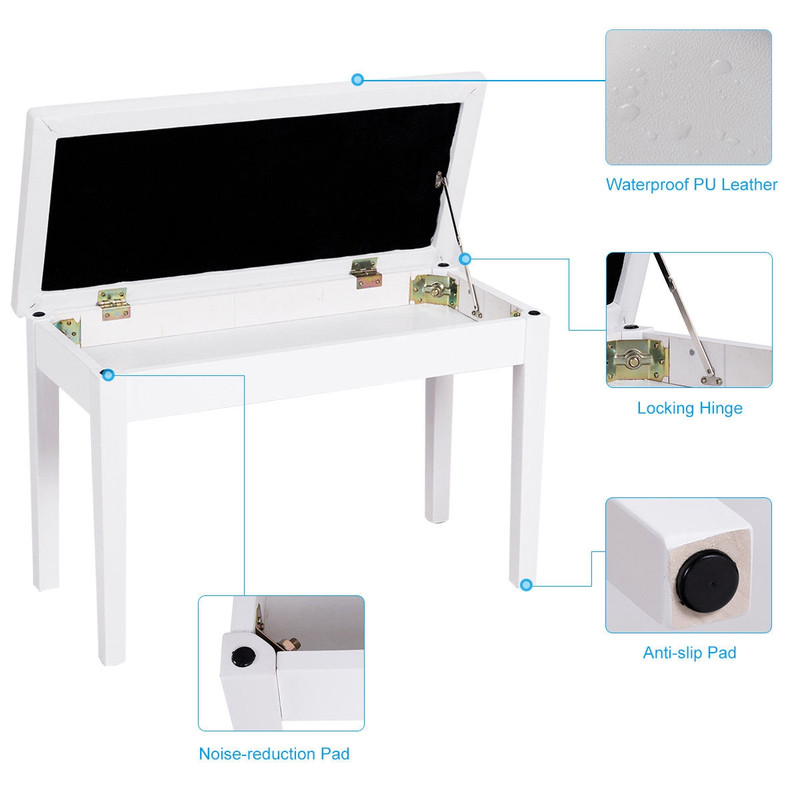 Waterproof PU Leather

Locking Hinge

Anti-slip Pad

Noise-reduction Pad