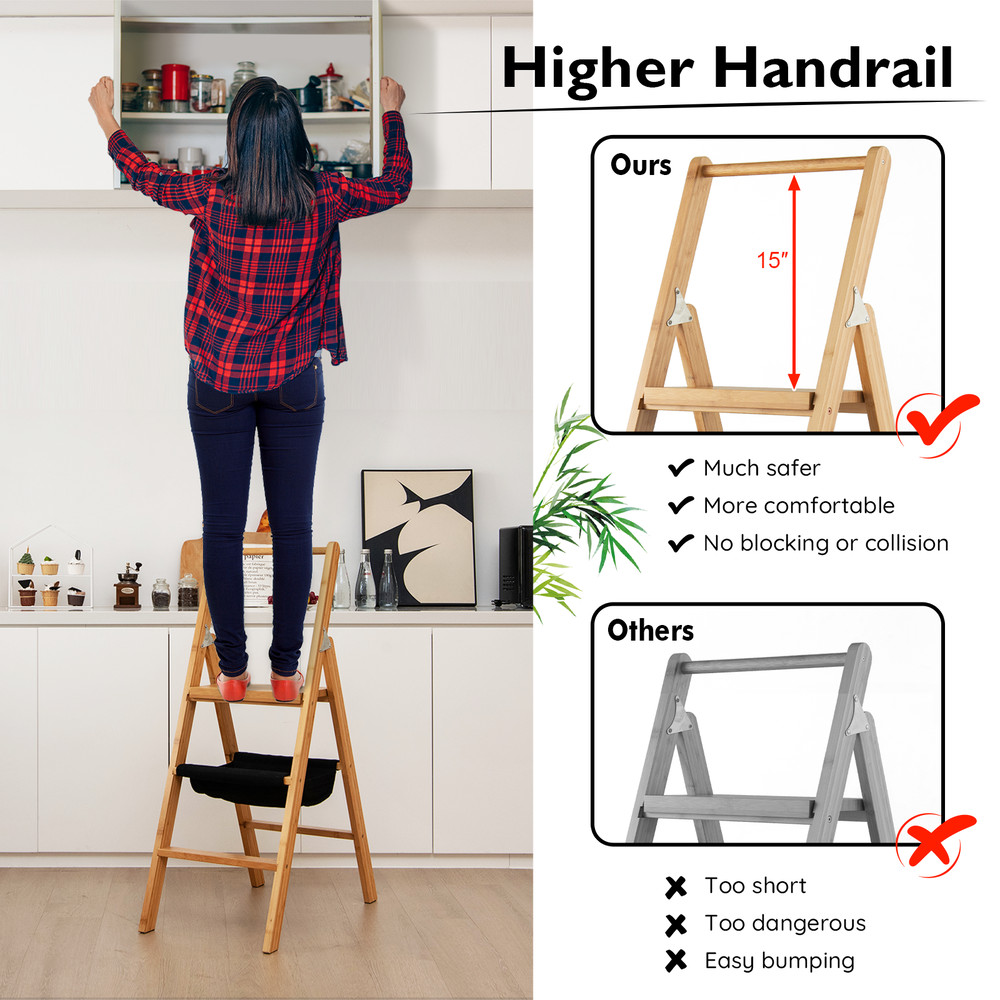 Higher Handrail

Ours

15"

✔ Much safer
✔ More comfortable
✔ No blocking or collision

Others

✖ Too short
✖ Too dangerous
✖ Easy bumping