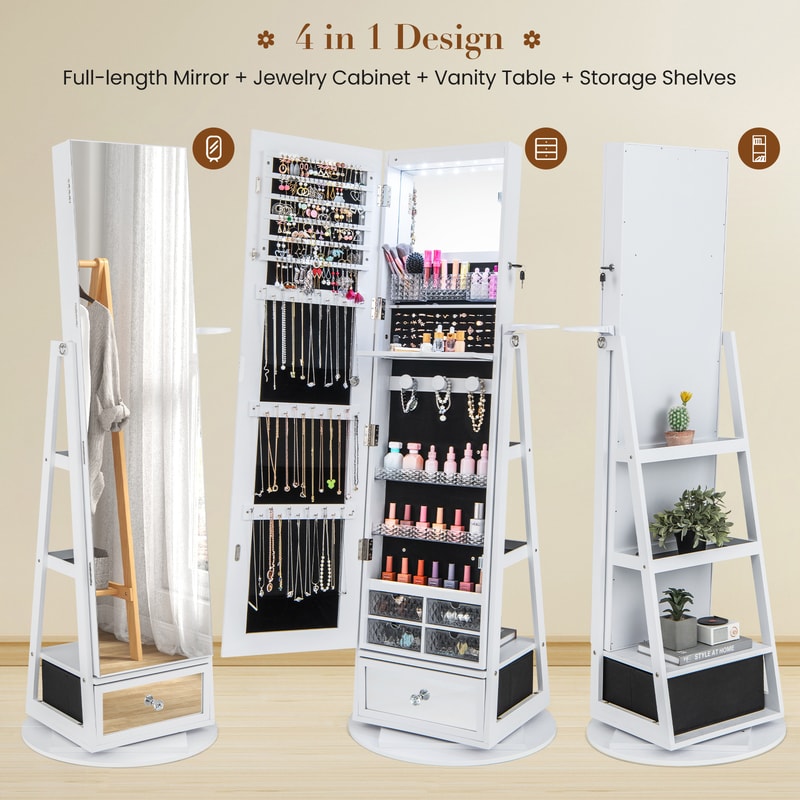 4 in 1 Design

Full-length Mirror + Jewelry Cabinet + Vanity Table + Storage Shelves

STYLE AT HOME