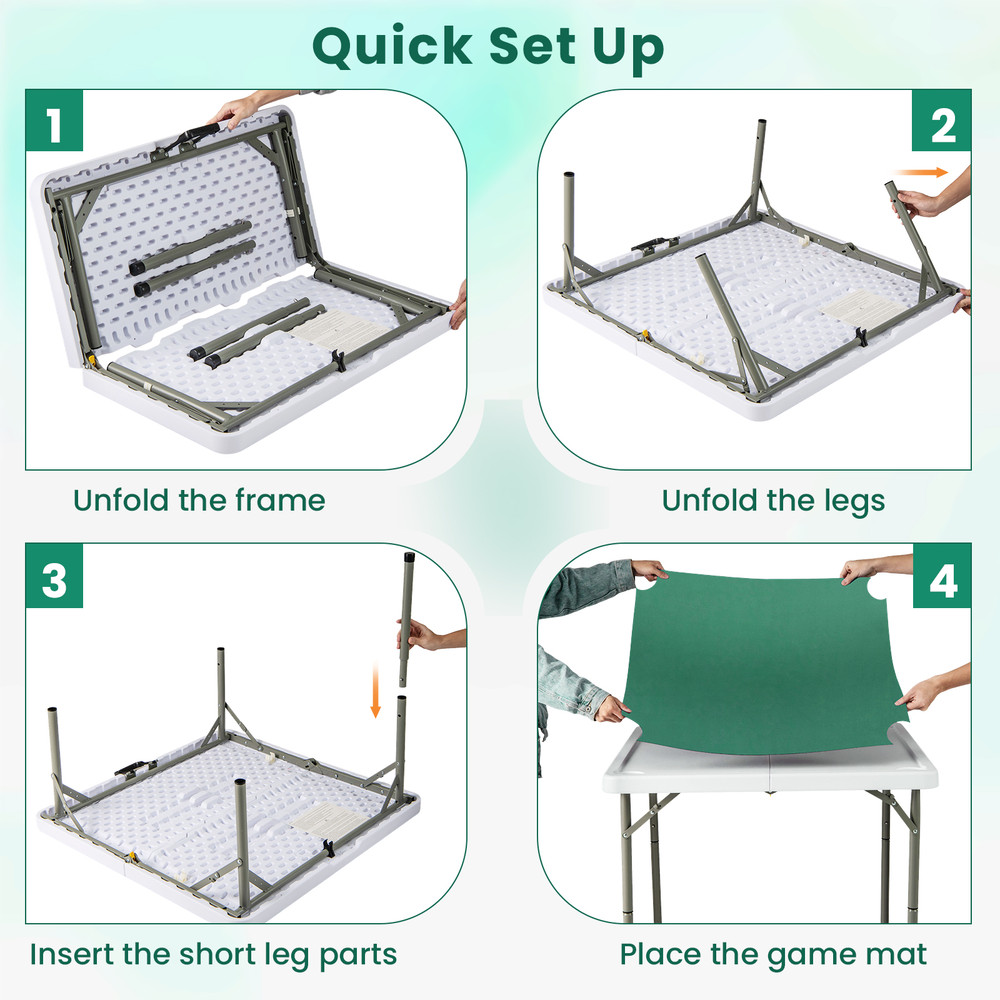 Quick Set Up

1

Unfold the frame

2

Unfold the legs

3

Insert the short leg parts

4

Place the game mat