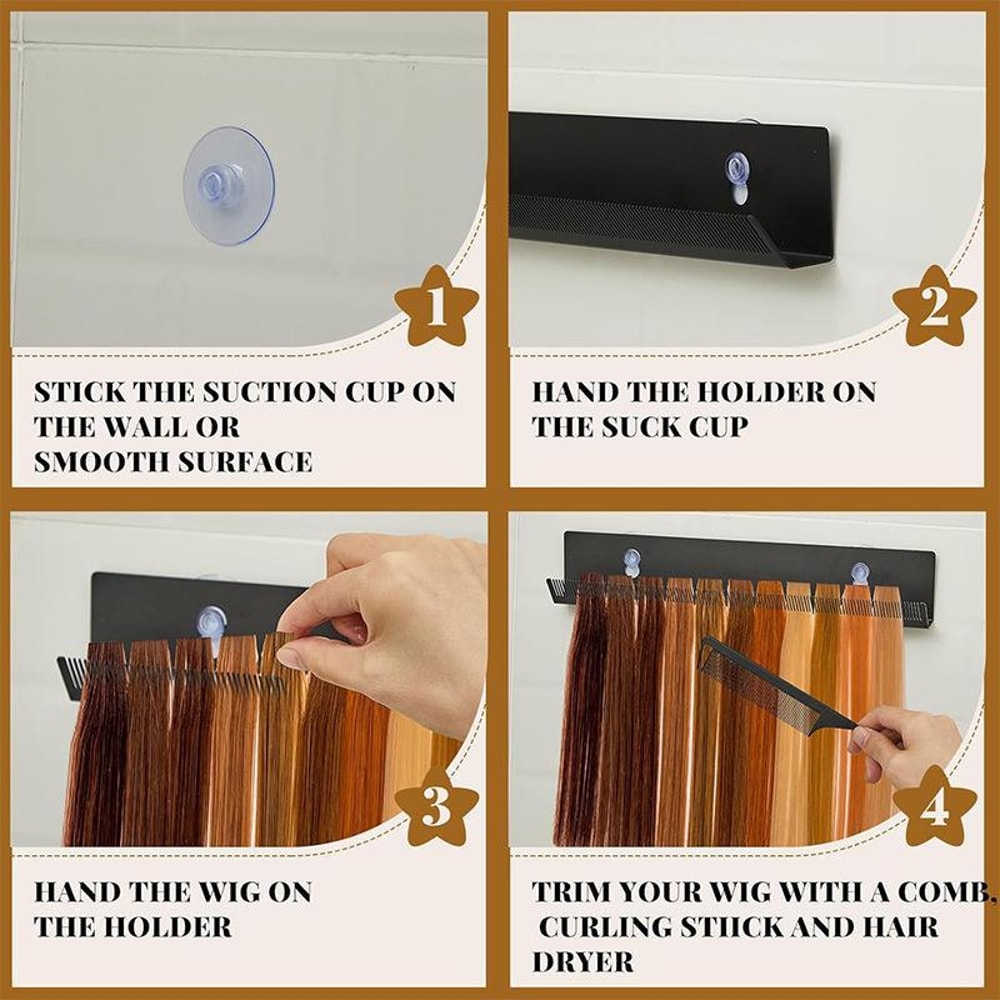 1

STICK THE SUCTION CUP ON THE WALL OR SMOOTH SURFACE

2

HAND THE HOLDER ON THE SUCK CUP

3

HAND THE WIG ON THE HOLDER

4

TRIM YOUR WIG WITH A COMB, CURLING STIICK AND HAIR DRYER