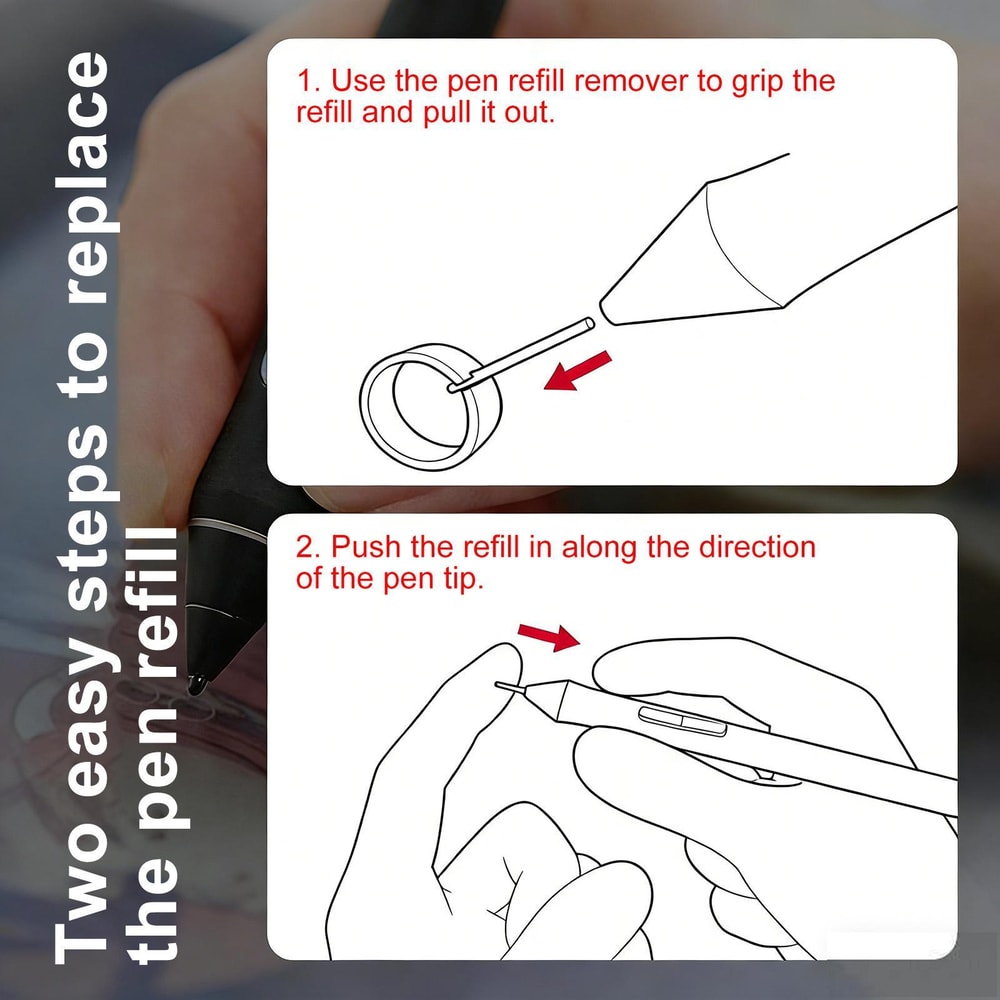 Two easy steps to replace the pen refill

1. Use the pen refill remover to grip the refill and pull it out.

2. Push the refill in along the direction of the pen tip.